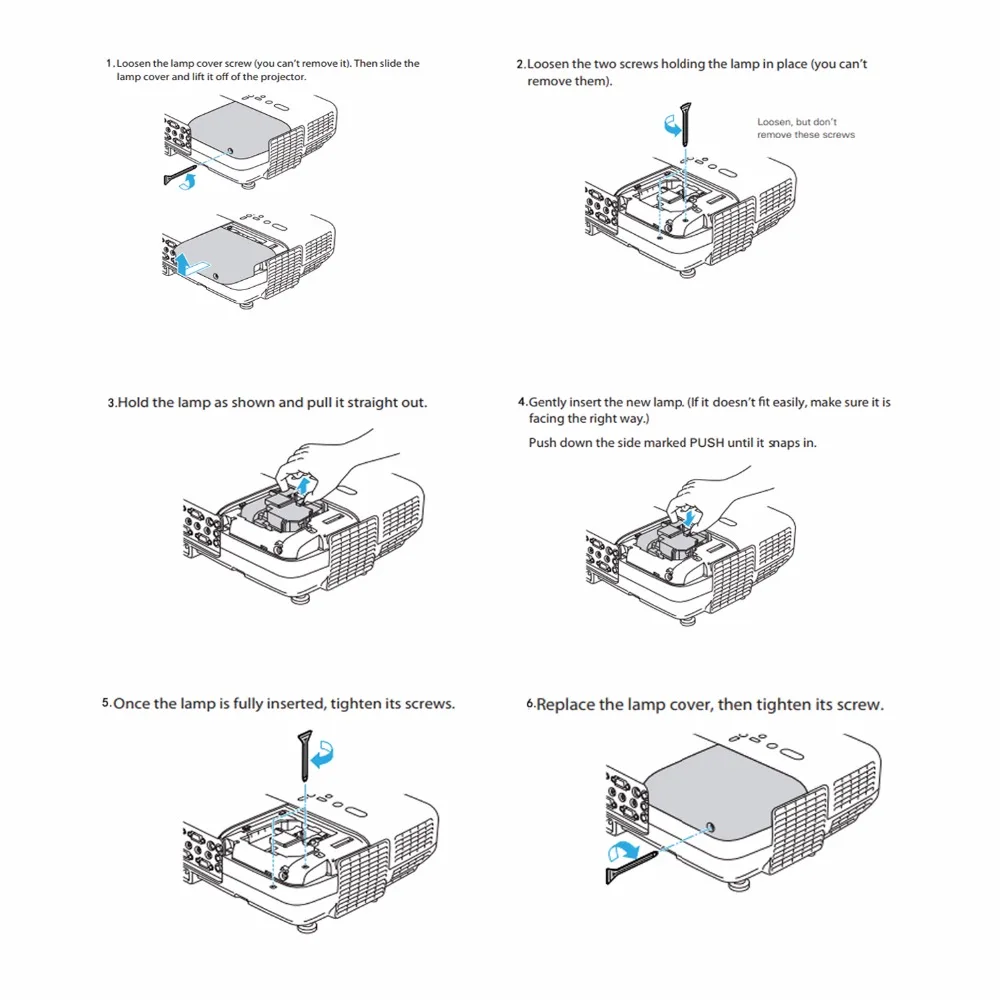 1. Loosen the lamp cover screw (you can't remove it). Then slide the lamp cover and lift it off of the projector.

2. Loosen the two screws holding the lamp in place (you can't remove them).

Loosen, but don't remove these screws

3. Hold the lamp as shown and pull it straight out.

4. Gently insert the new lamp. (If it doesn't fit easily, make sure it is facing the right way.)

Push down the side marked PUSH until it snaps in.

5. Once the lamp is fully inserted, tighten its screws.

6. Replace the lamp cover, then tighten its screw.