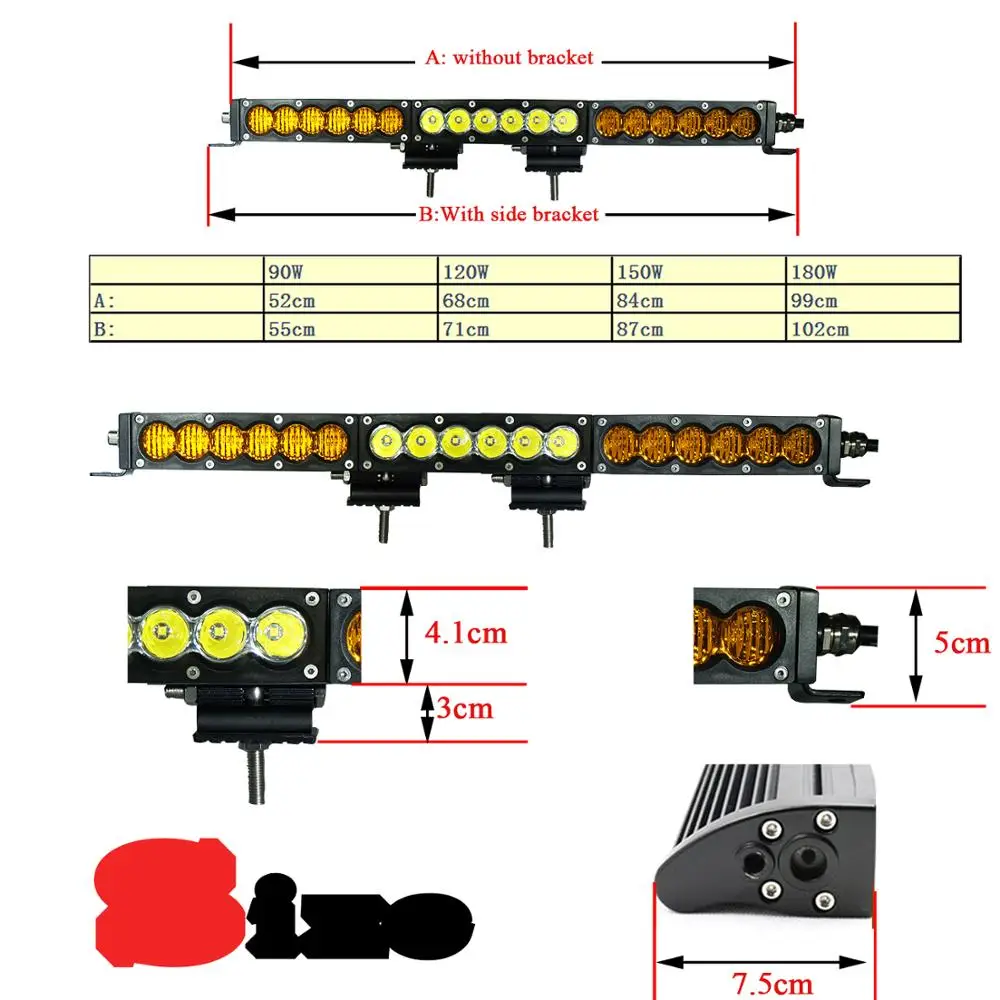 A: without bracket

B:With side bracket

| | 90W | 120W | 150W | 180W |
|---|---|---|---|---|
| A: | 52cm | 68cm | 84cm | 99cm |
| B: | 55cm | 71cm | 87cm | 102cm |

4.1cm

3cm

5cm

Size

7.5cm