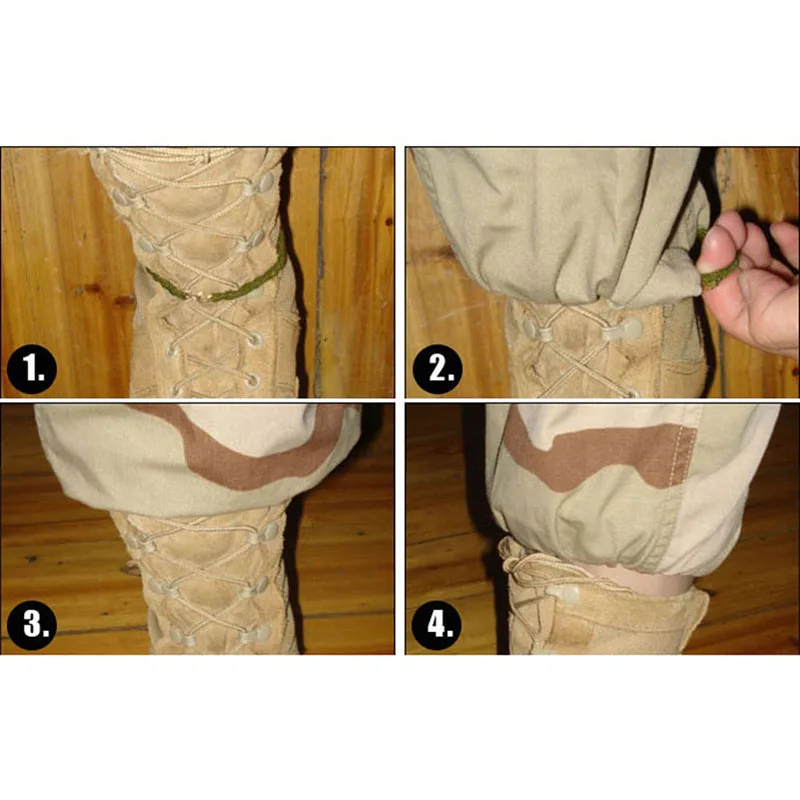 1.

2.

3.

4.