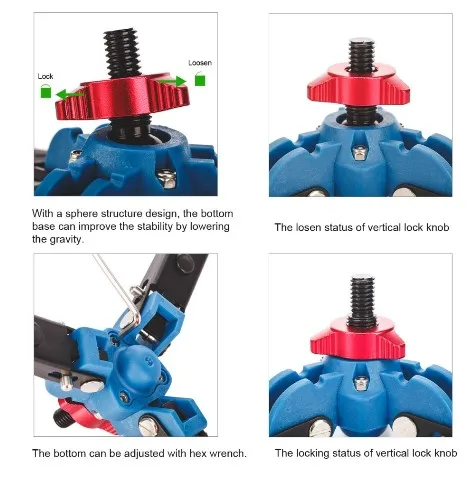 Lock

Loosen

With a sphere structure design, the bottom base can improve the stability by lowering the gravity.

The losen status of vertical lock knob

The bottom can be adjusted with hex wrench.

The locking status of vertical lock knob