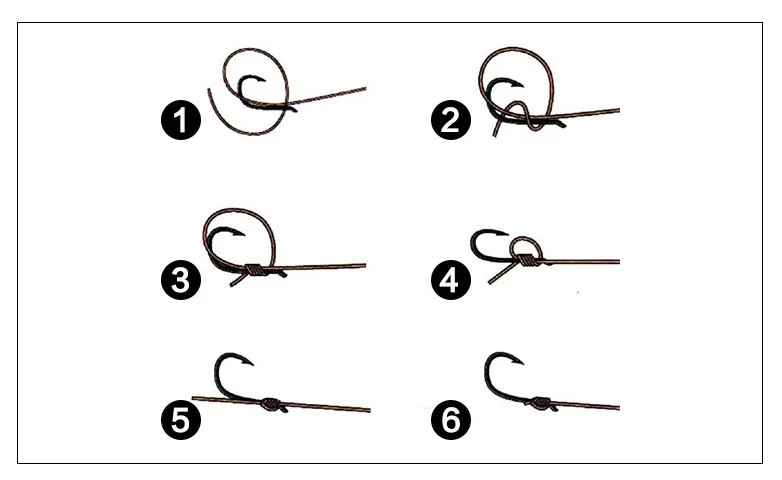 1
2
3
4
5
6