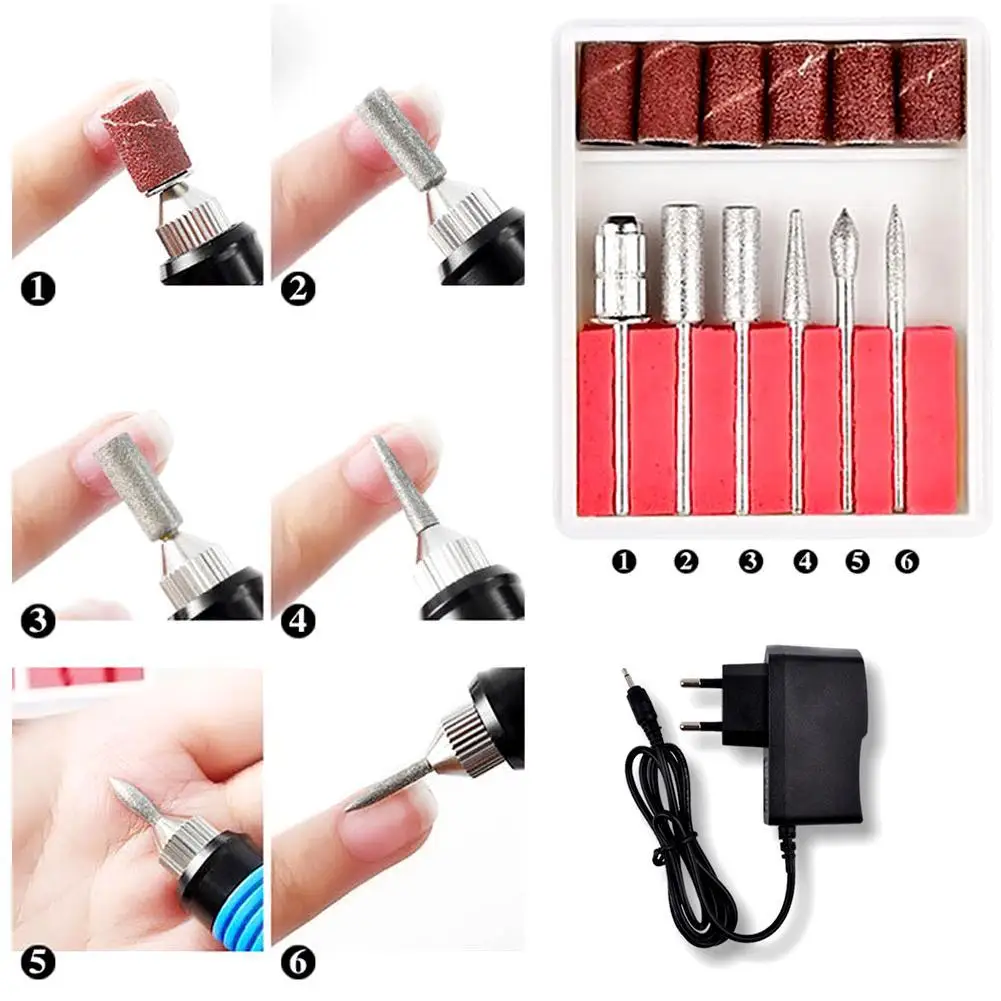 1 2
3 4
5 6
1 2 3 4 5 6