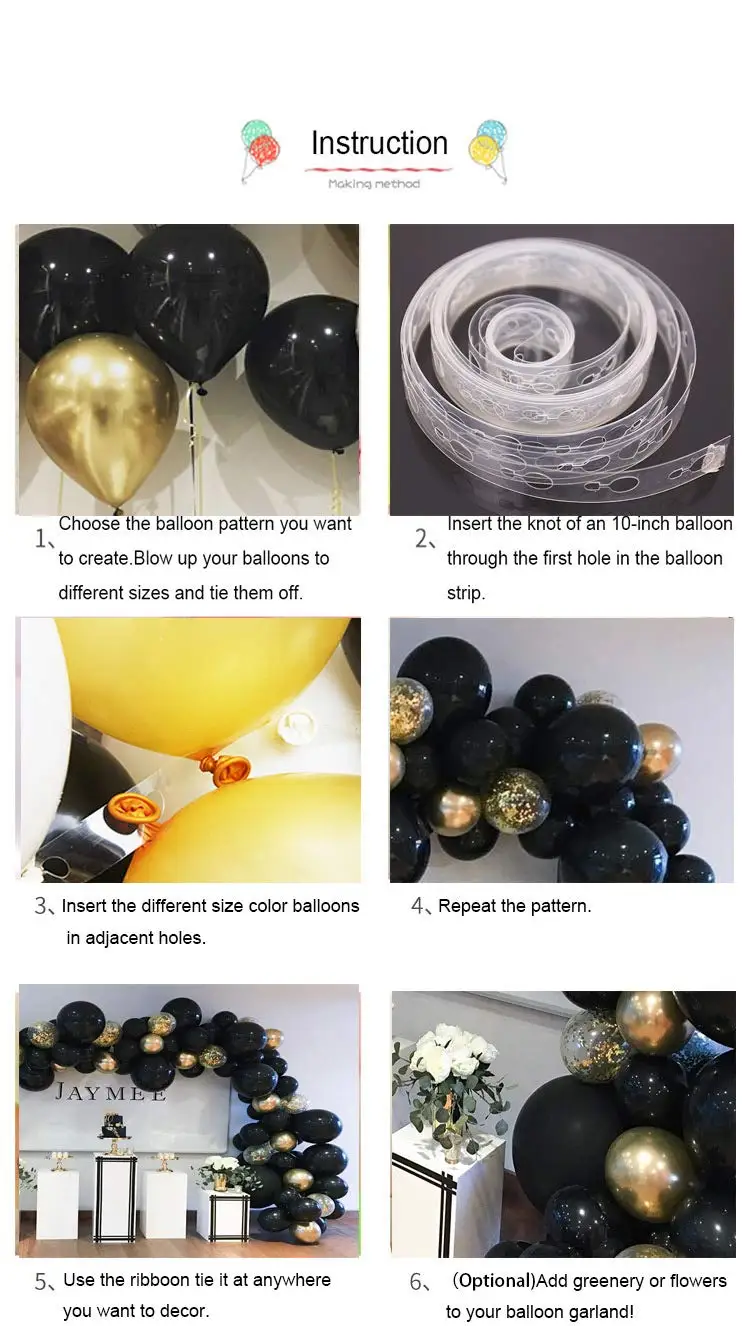 Instruction
Making method

1、Choose the balloon pattern you want to create.Blow up your balloons to different sizes and tie them off.

2、Insert the knot of an 10-inch balloon through the first hole in the balloon strip.

3、Insert the different size color balloons in adjacent holes.

4、Repeat the pattern.

JAYMEE

5、Use the ribboon tie it at anywhere you want to decor.

6、（Optional)Add greenery or flowers to your balloon garland!