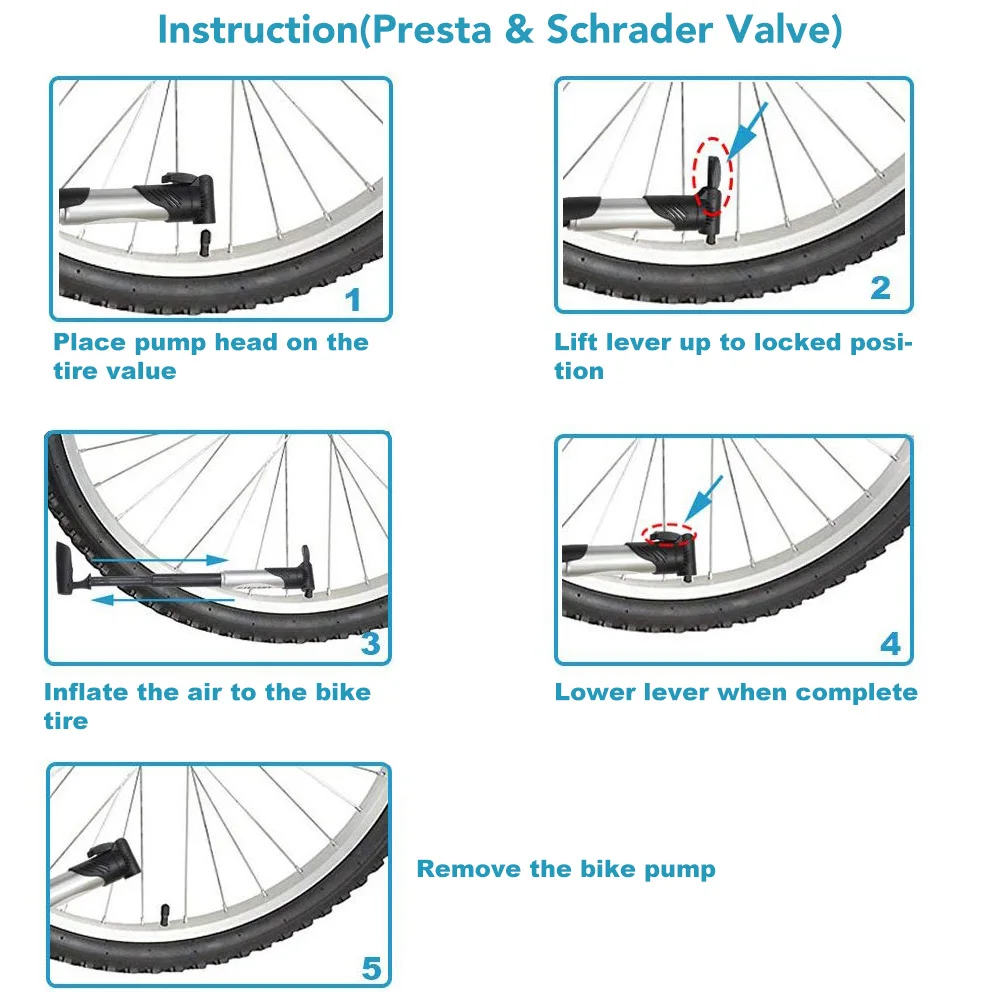 Instruction(Presta & Schrader Valve)

1

Place pump head on the tire value

2

Lift lever up to locked position

3

Inflate the air to the bike tire

4

Lower lever when complete

5

Remove the bike pump