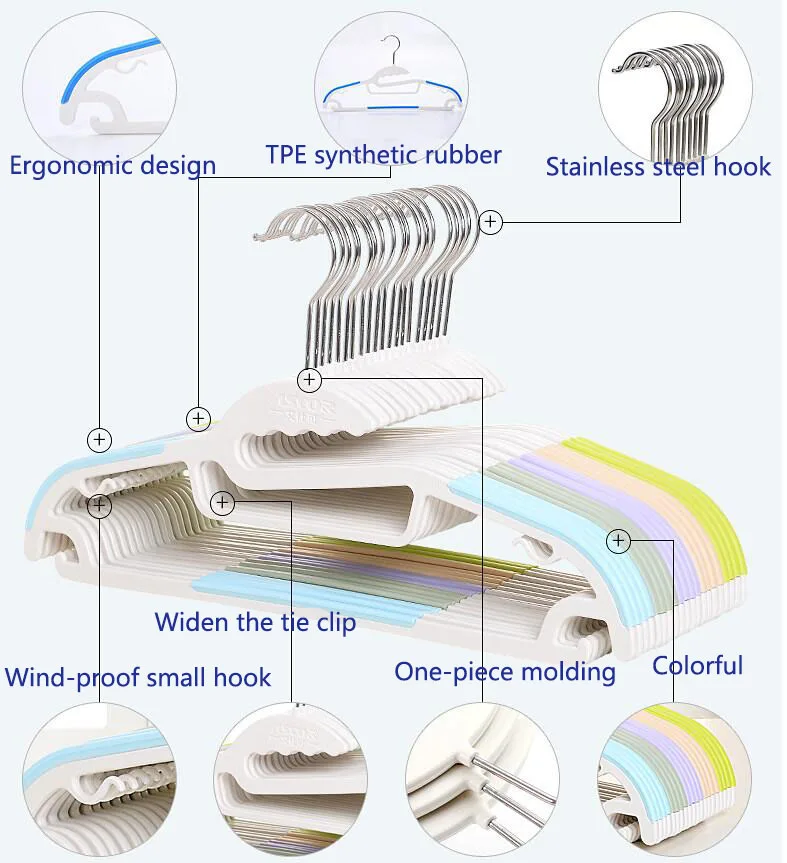 Ergonomic design

TPE synthetic rubber

Stainless steel hook

Widen the tie clip

Wind-proof small hook

One-piece molding

Colorful