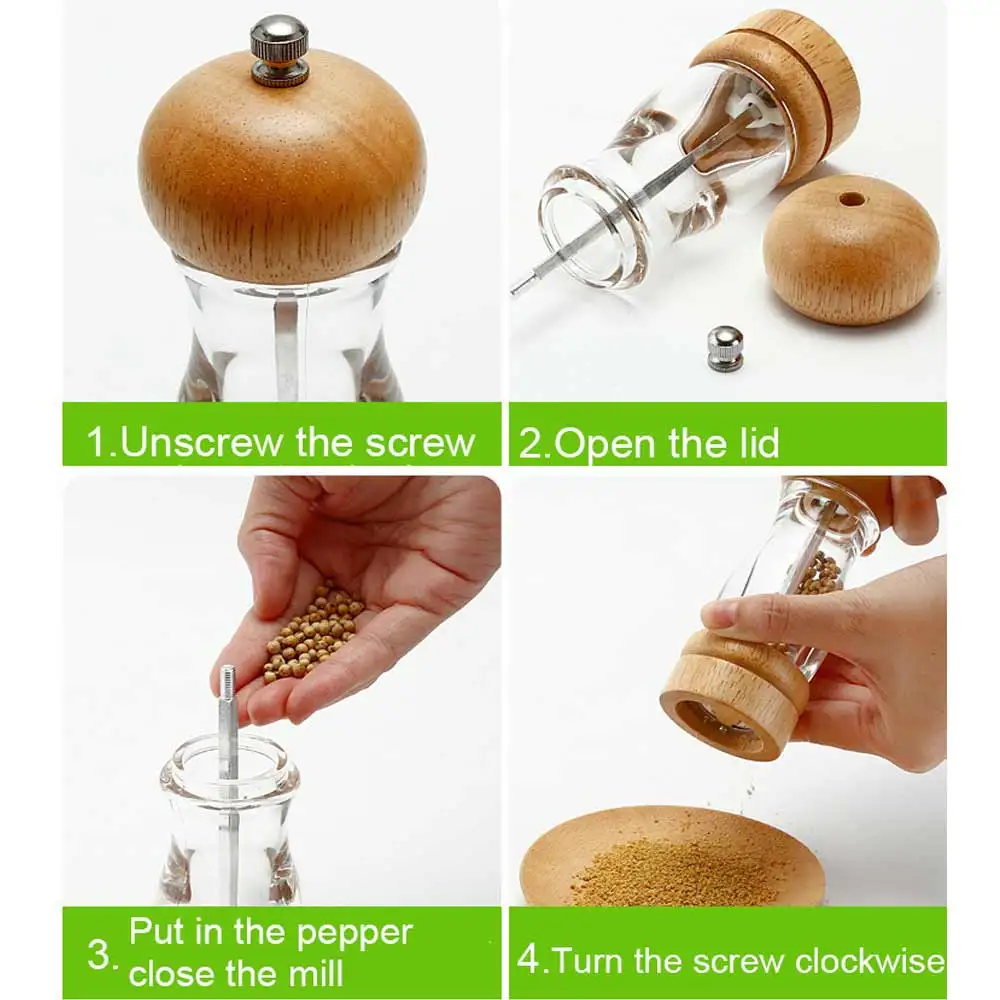 1.Unscrew the screw

2.Open the lid

3. Put in the pepper close the mill

4.Turn the screw clockwise