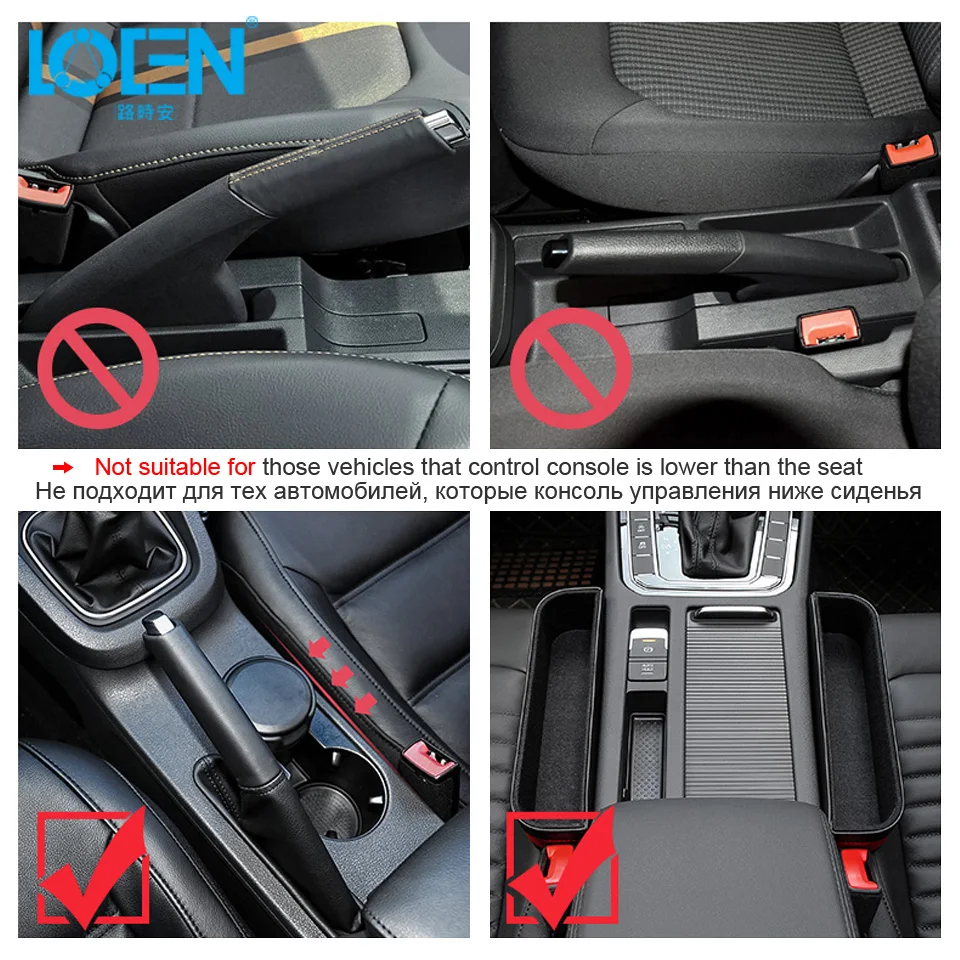 LOEN®
路時安

➡ Not suitable for those vehicles that control console is lower than the seat
Не подходит для тех автомобилей, которые консоль управления ниже сиденья