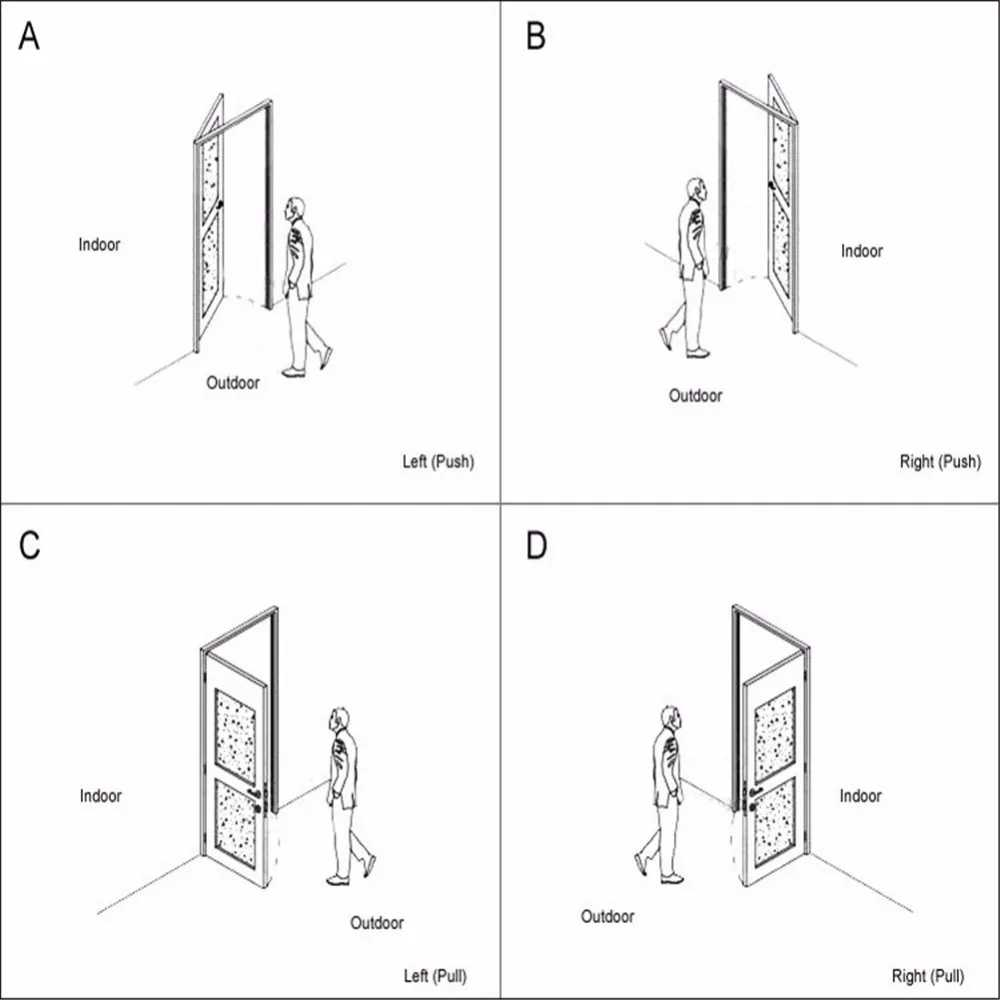 A

Indoor

Outdoor

Left (Push)

B

Indoor

Outdoor

Right (Push)

C

Indoor

Outdoor

Left (Pull)

D

Indoor

Outdoor

Right (Pull)