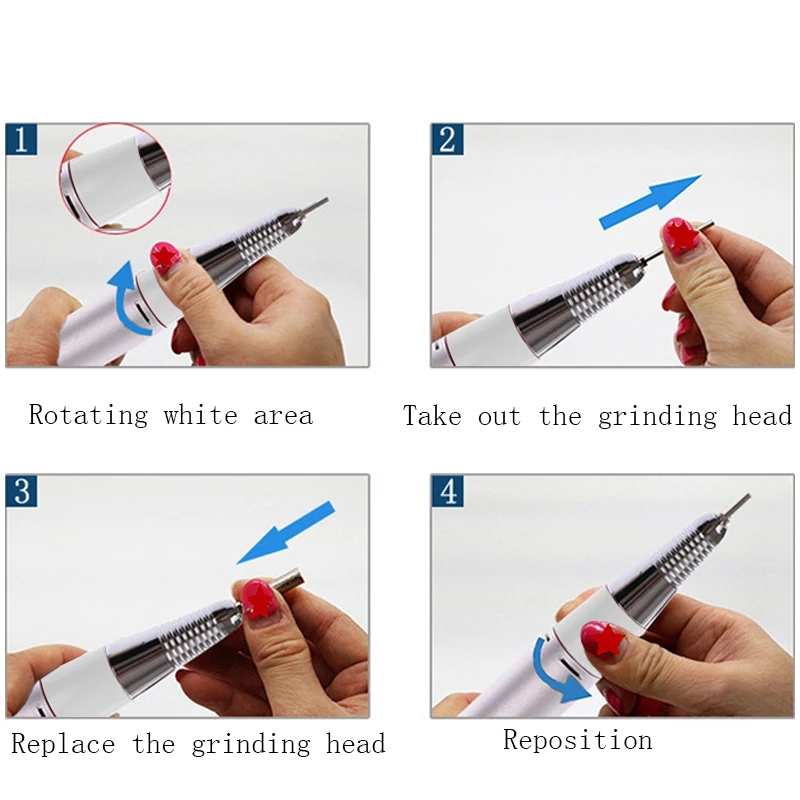 1

Rotating white area

2

Take out the grinding head

3

Replace the grinding head

4

Reposition