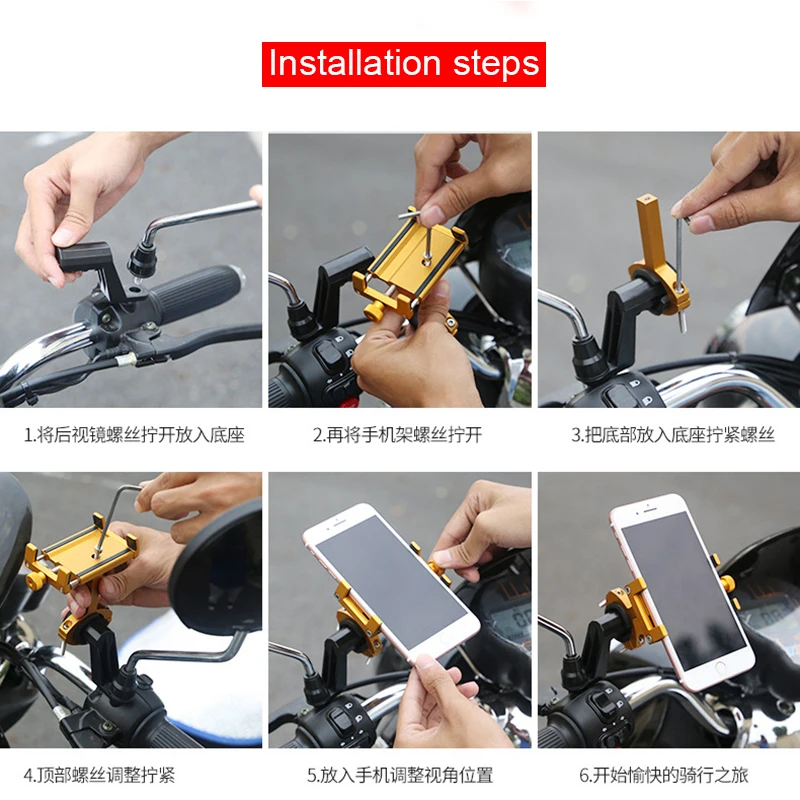 Installation steps

1.将后视镜螺丝拧开放入底座

2.再将手机架螺丝拧开

3.把底部放入底座拧紧螺丝

4.顶部螺丝调整拧紧

5.放入手机调整视角位置

6.开始愉快的骑行之旅