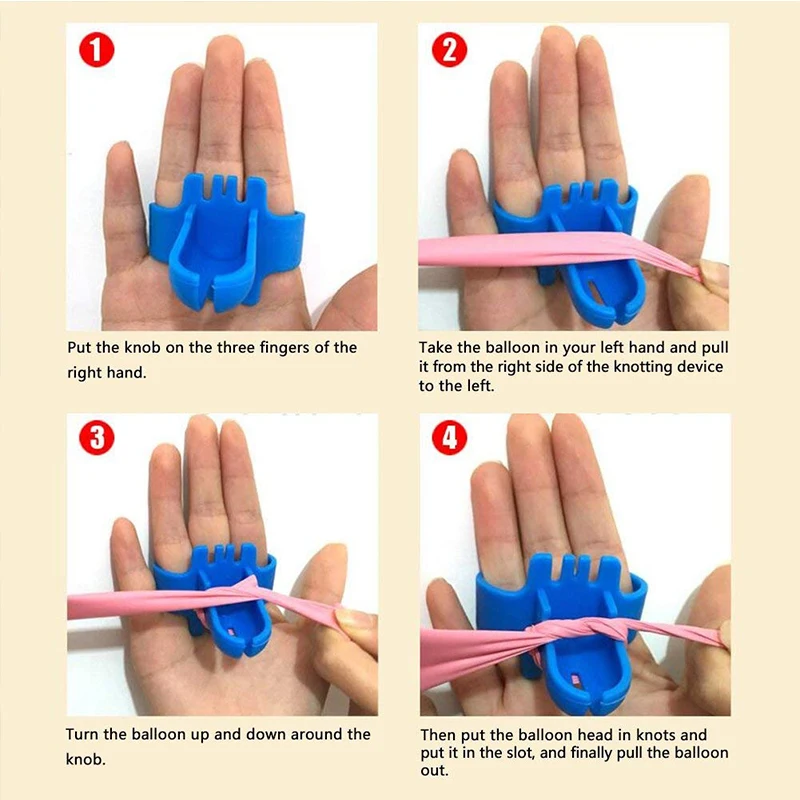 1

Put the knob on the three fingers of the right hand.

2

Take the balloon in your left hand and pull it from the right side of the knotting device to the left.

3

Turn the balloon up and down around the knob.

4

Then put the balloon head in knots and put it in the slot, and finally pull the balloon out.