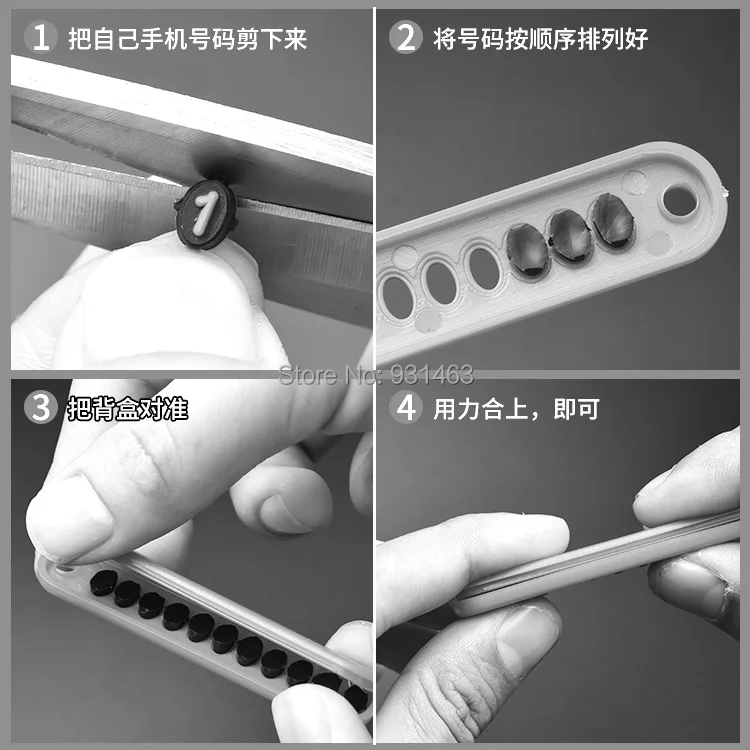 1 把自己手机号码剪下来

1

2 将号码按顺序排列好

Store No: 931463

3 把背盒对准

4 用力合上，即可