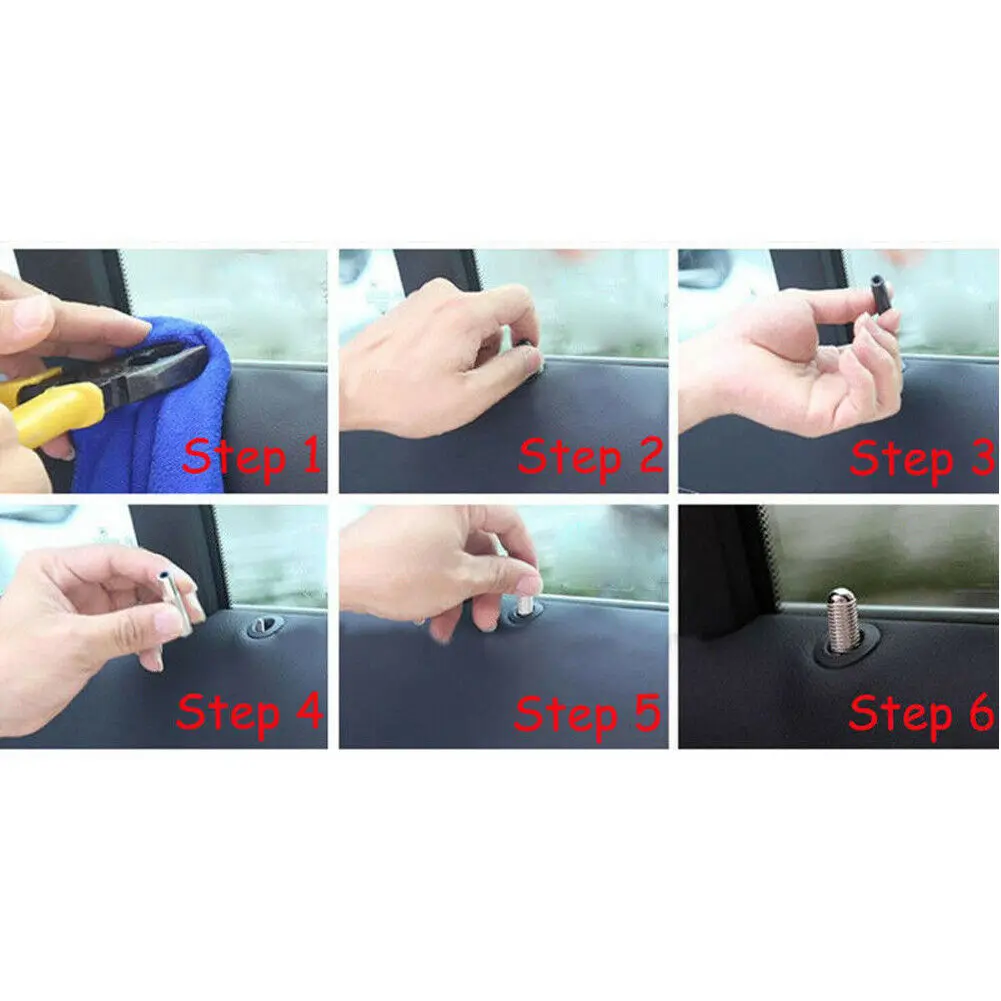 Step 1
Step 2
Step 3
Step 4
Step 5
Step 6