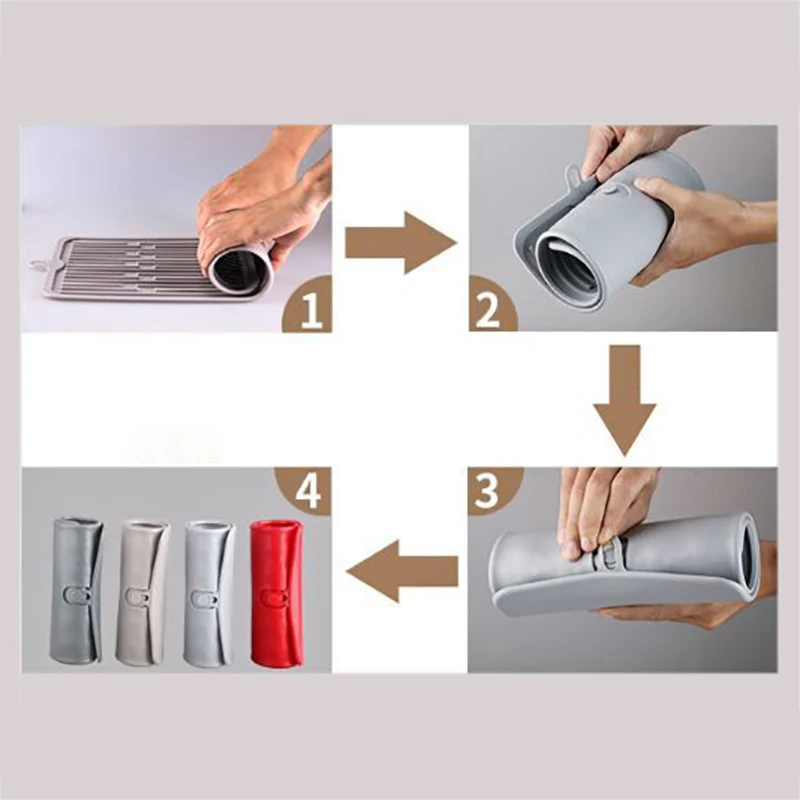 1

2

3

4