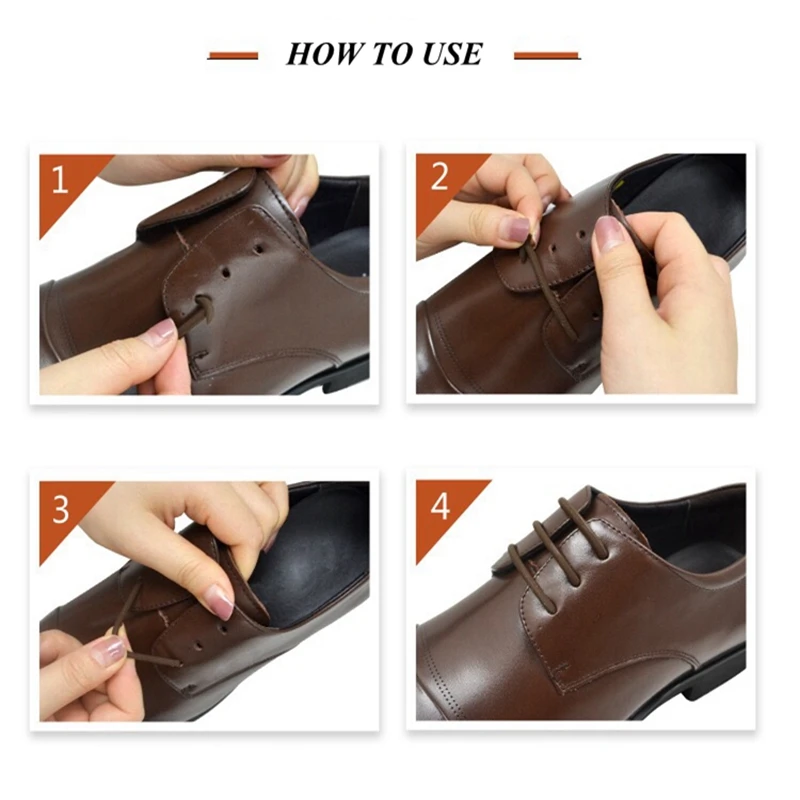 HOW TO USE

1

2

3

4