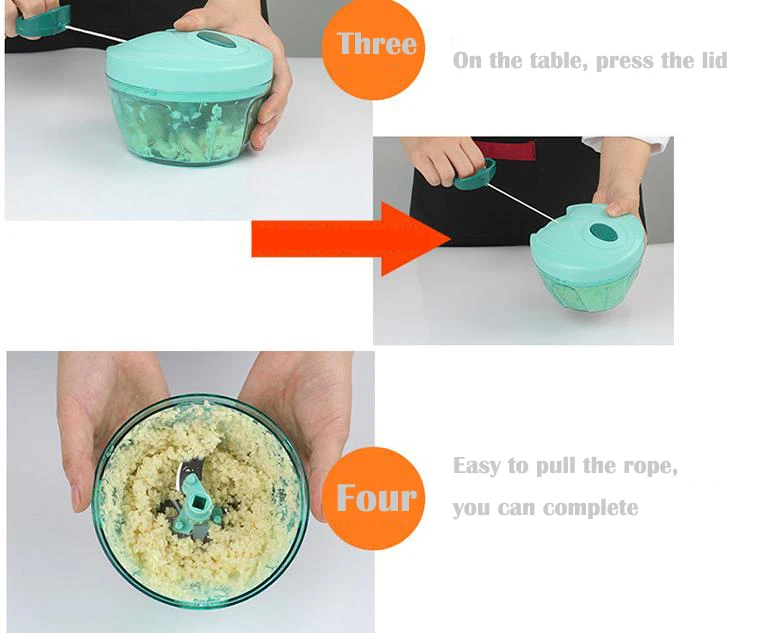 Three

On the table, press the lid

Four

Easy to pull the rope, you can complete