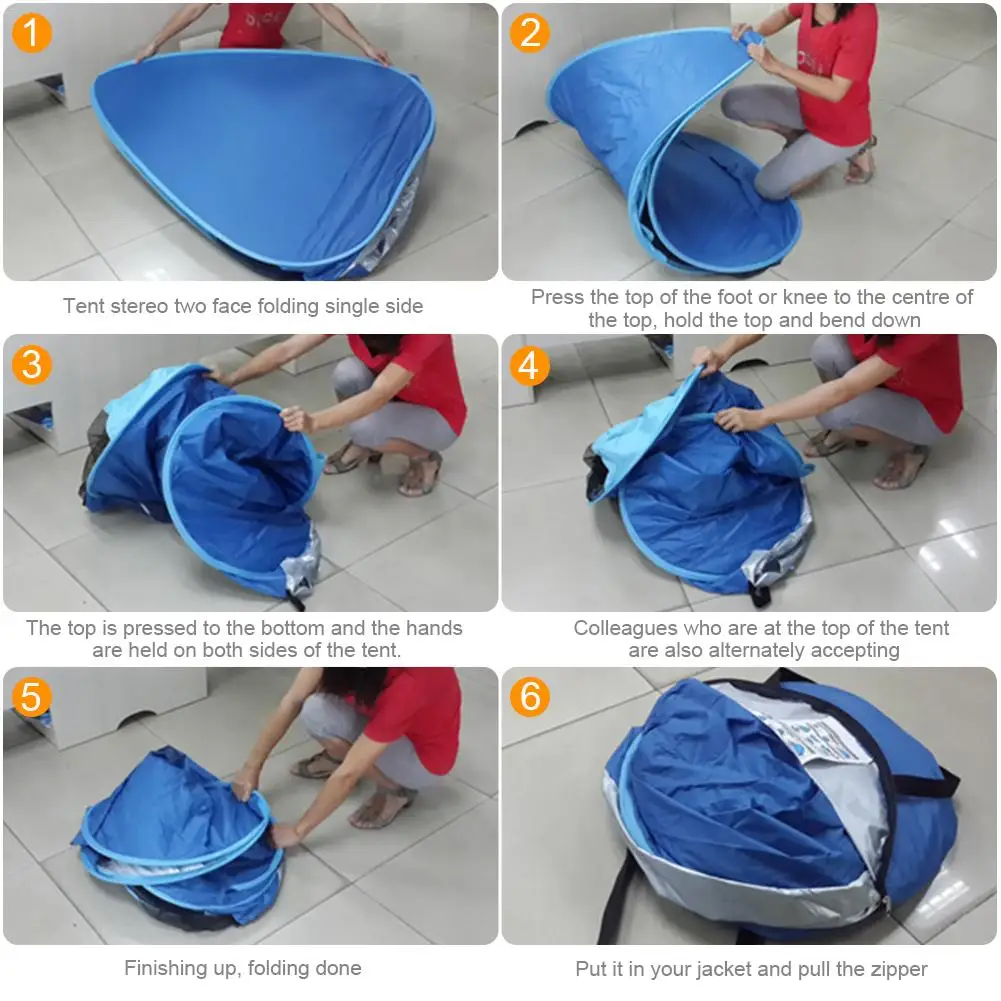 1

Tent stereo two face folding single side

2

Press the top of the foot or knee to the centre of the top, hold the top and bend down

3

The top is pressed to the bottom and the hands are held on both sides of the tent.

4

Colleagues who are at the top of the tent are also alternately accepting

5

Finishing up, folding done

6

Put it in your jacket and pull the zipper