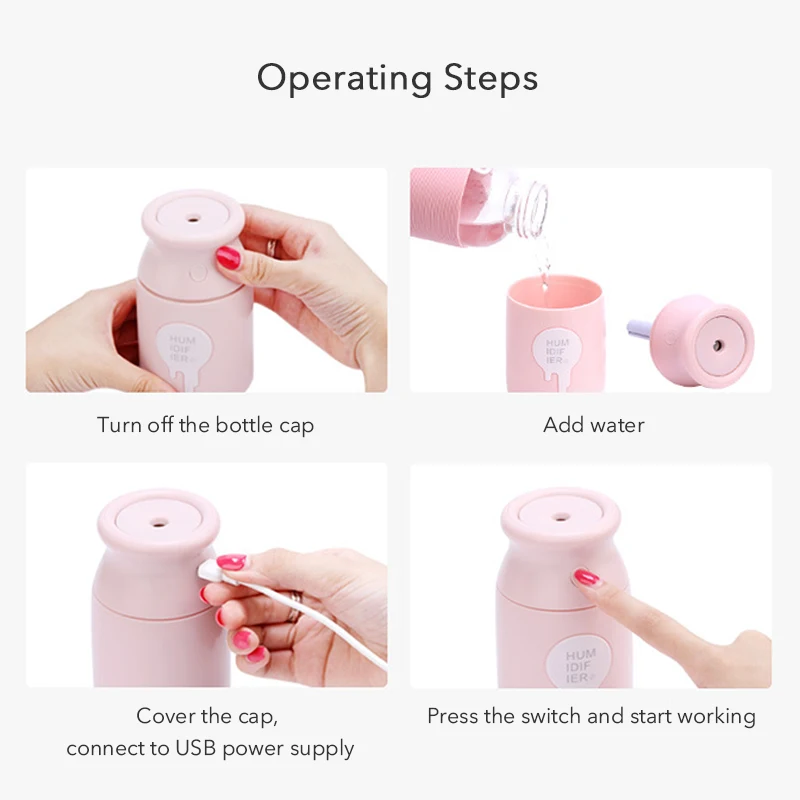 Operating Steps

HUM IDIF IER

Turn off the bottle cap

HUM IDIF IER

Add water

Cover the cap,
connect to USB power supply

HUM IDIF IER

Press the switch and start working