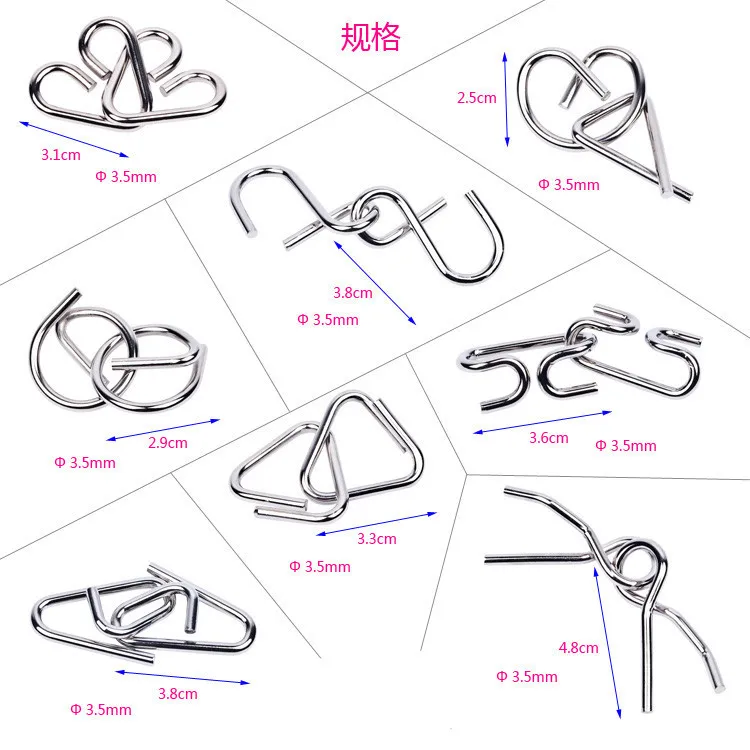 规格

3.1cm
Φ 3.5mm

2.5cm
Φ 3.5mm

3.8cm
Φ 3.5mm

2.9cm
Φ 3.5mm

3.6cm
Φ 3.5mm

3.3cm
Φ 3.5mm

3.8cm
Φ 3.5mm

4.8cm
Φ 3.5mm