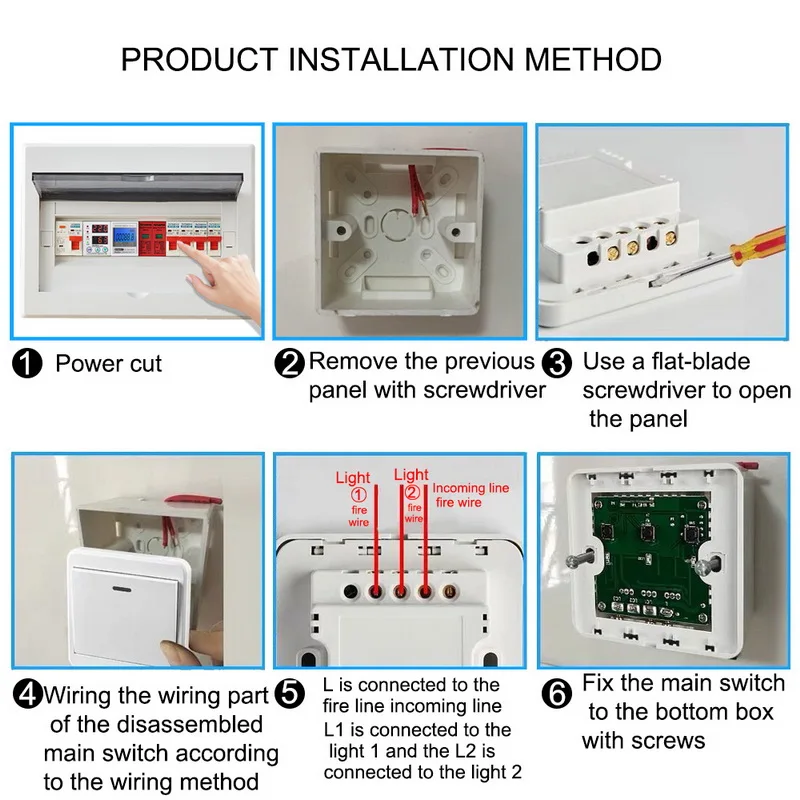 PRODUCT INSTALLATION METHOD

❶ Power cut

❷ Remove the previous panel with screwdriver

❸ Use a flat-blade screwdriver to open the panel

Light ① fire wire

Light ② fire wire

Incoming line fire wire

❹ Wiring the wiring part of the disassembled main switch according to the wiring method

❺ L is connected to the fire line incoming line L1 is connected to the light 1 and the L2 is connected to the light 2

❻ Fix the main switch to the bottom box with screws