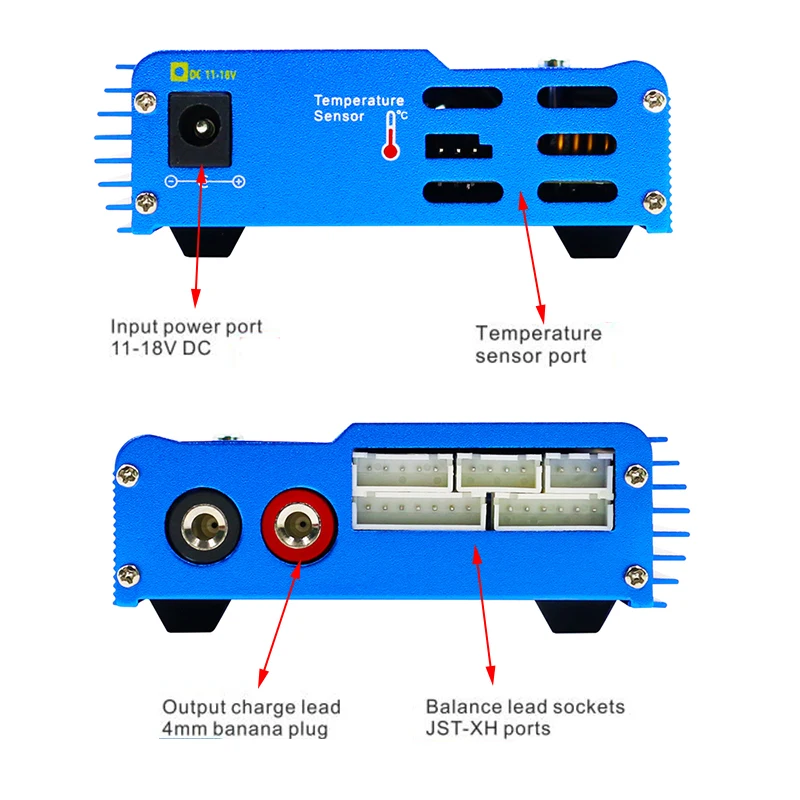 DC 11-18V

Temperature Sensor °C

Input power port
11-18V DC

Temperature
sensor port

Output charge lead
4mm banana plug

Balance lead sockets
JST-XH ports