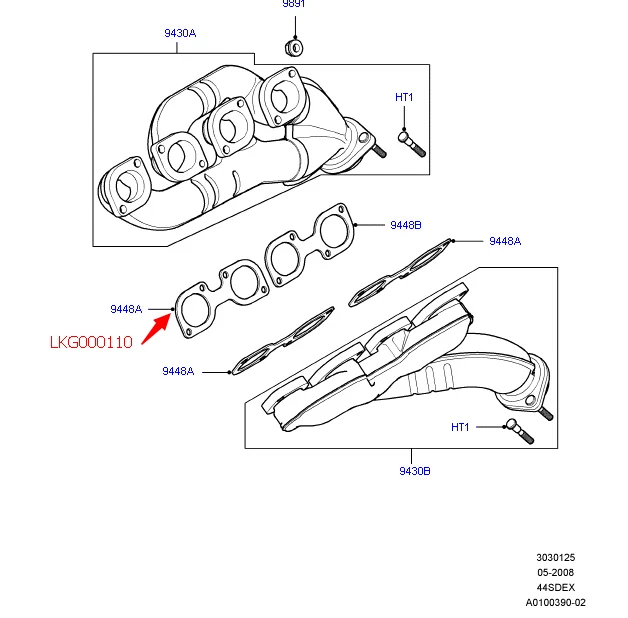 9891
9430A
HT1
9448B
9448A
9448A
LKG000110
9448A
HT1
9430B
3030125
05-2008
44SDEX
A0100390-02