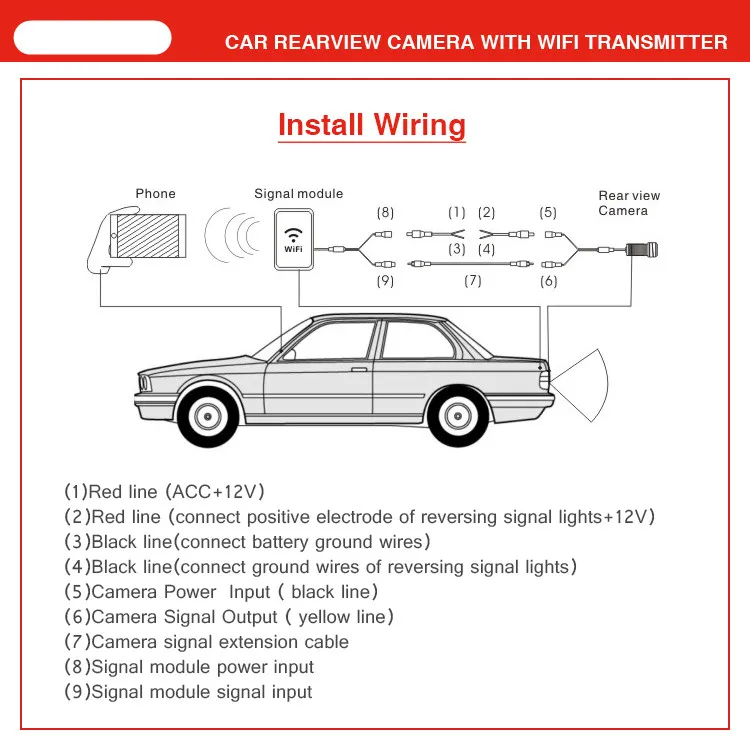 CAR REARVIEW CAMERA WITH WIFI TRANSMITTER

Install Wiring

Phone

Signal module

WiFi

(8)

(9)

(1) (2)

(3) (4)

(7)

(5)

(6)

Rear view Camera

(1)Red line (ACC+12V)
(2)Red line (connect positive electrode of reversing signal lights+12V)
(3)Black line(connect battery ground wires)
(4)Black line(connect ground wires of reversing signal lights)
(5)Camera Power Input ( black line)
(6)Camera Signal Output ( yellow line)
(7)Camera signal extension cable
(8)Signal module power input
(9)Signal module signal input