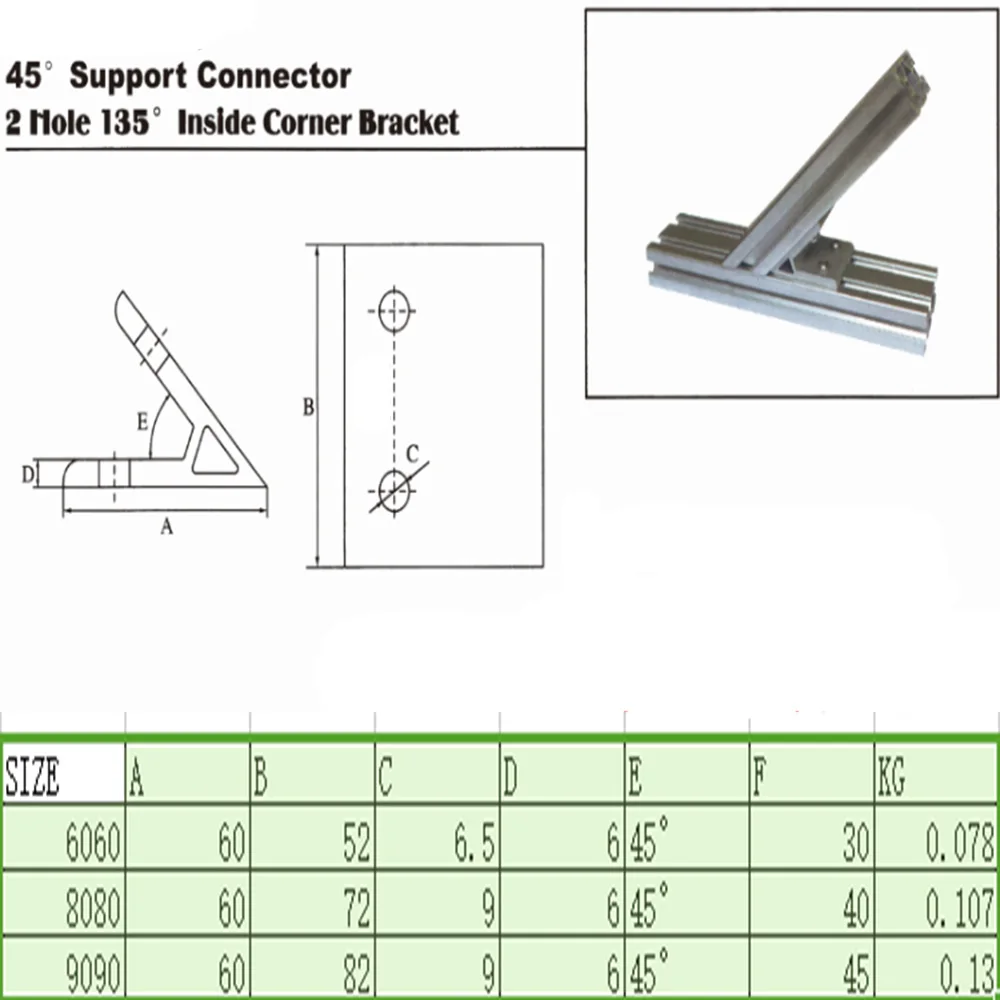 45° Support Connector
2 Hole 135° Inside Corner Bracket

E
D
A
B
C

| SIZE | A | B | C | D | E | F | KG |
|---|---|---|---|---|---|---|---|
| 6060 | 60 | 52 | 6.5 | 6 | 45° | 30 | 0.078 |
| 8080 | 60 | 72 | 9 | 6 | 45° | 40 | 0.107 |
| 9090 | 60 | 82 | 9 | 6 | 45° | 45 | 0.13 |