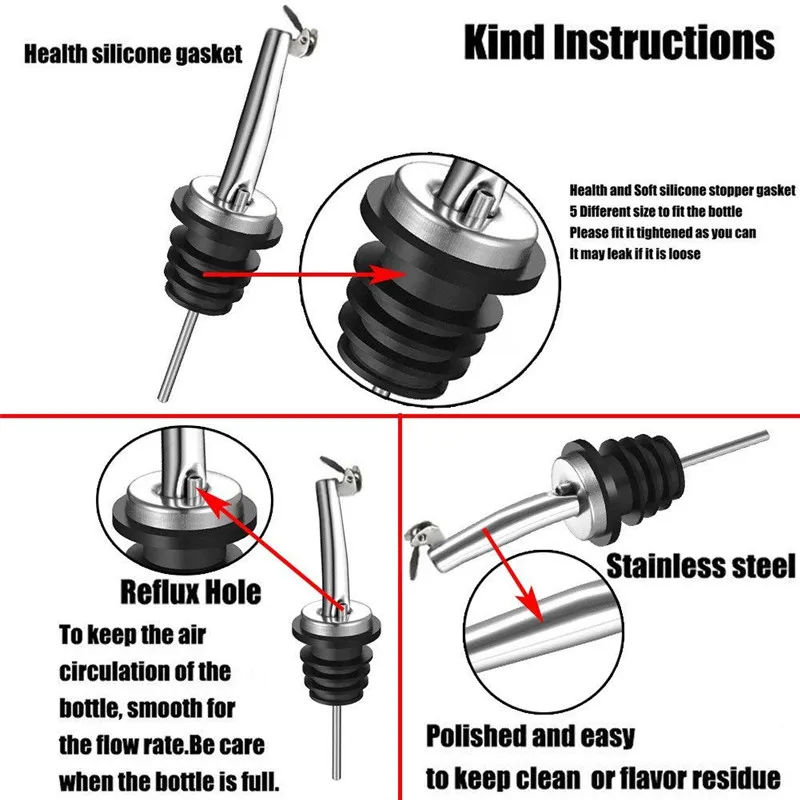 Health silicone gasket

Kind Instructions

Health and Soft silicone stopper gasket
5 Different size to fit the bottle
Please fit it tightened as you can
It may leak if it is loose

Reflux Hole

To keep the air circulation of the bottle, smooth for the flow rate.Be care when the bottle is full.

Stainless steel

Polished and easy to keep clean or flavor residue