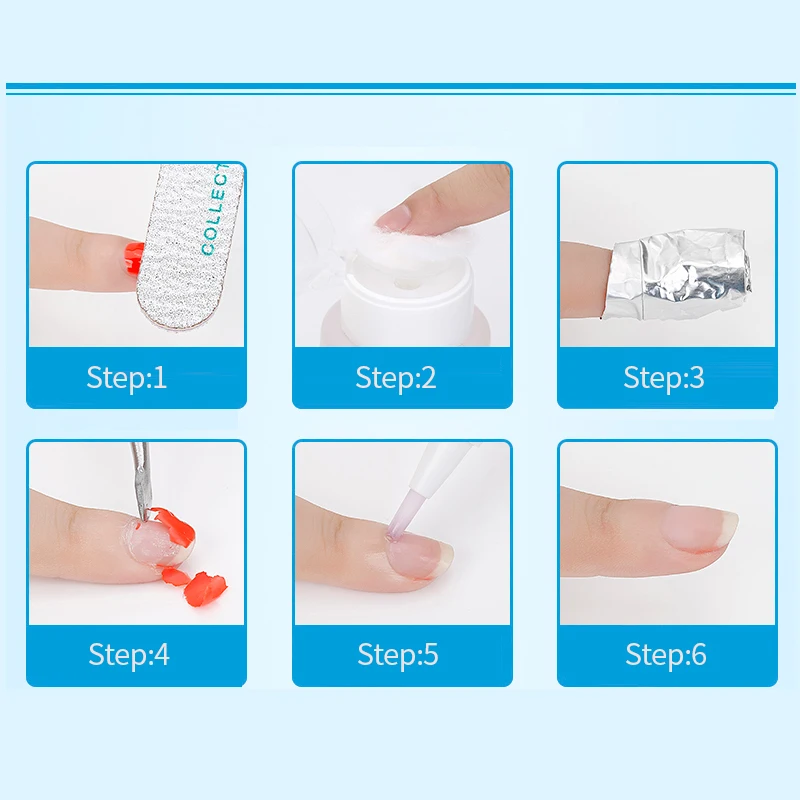 COLLECT

Step:1

Step:2

Step:3

Step:4

Step:5

Step:6