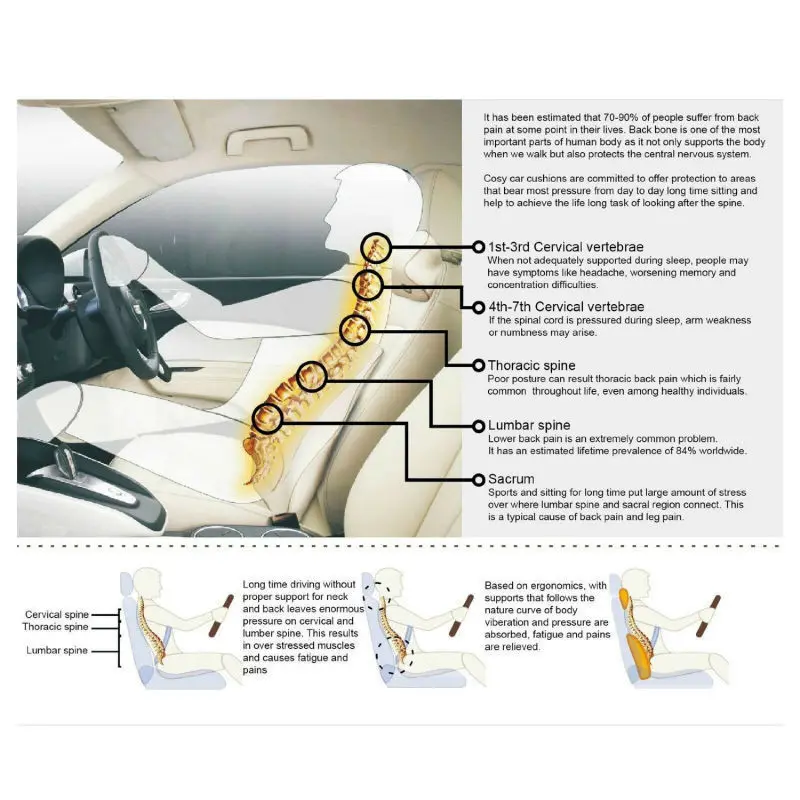 It has been estimated that 70-90% of people suffer from back pain at some point in their lives. Back bone is one of the most important parts of human body as it not only supports the body when we walk but also protects the central nervous system.

Cosy car cushions are committed to offer protection to areas that bear most pressure from day to day long time sitting and help to achieve the life long task of looking after the spine.

1st-3rd Cervical vertebrae
When not adequately supported during sleep, people may have symptoms like headache, worsening memory and concentration difficulties.

4th-7th Cervical vertebrae
If the spinal cord is pressured during sleep, arm weakness or numbness may arise.

Thoracic spine
Poor posture can result thoracic back pain which is fairly common throughout life, even among healthy individuals.

Lumbar spine
Lower back pain is an extremely common problem. It has an estimated lifetime prevalence of 84% worldwide.

Sacrum
Sports and sitting for long time put large amount of stress over where lumbar spine and sacral region connect. This is a typical cause of back pain and leg pain.

Cervical spine
Thoracic spine
Lumbar spine

Long time driving without proper support for neck and back leaves enormous pressure on cervical and lumber spine. This results in over stressed muscles and causes fatigue and pains

Based on ergonomics, with supports that follows the nature curve of body viberation and pressure are absorbed, fatigue and pains are relieved.