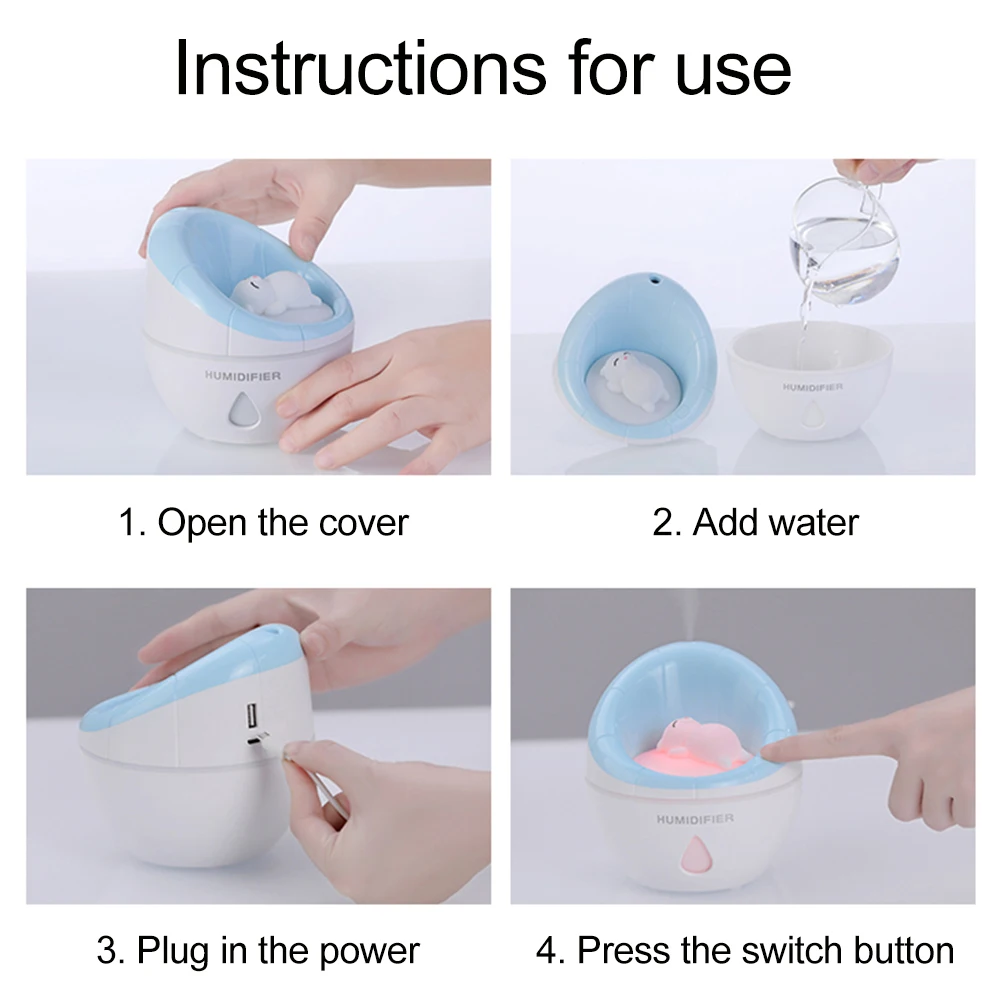 Instructions for use

HUMIDIFIER

1. Open the cover

HUMIDIFIER

2. Add water

3. Plug in the power

HUMIDIFIER

4. Press the switch button