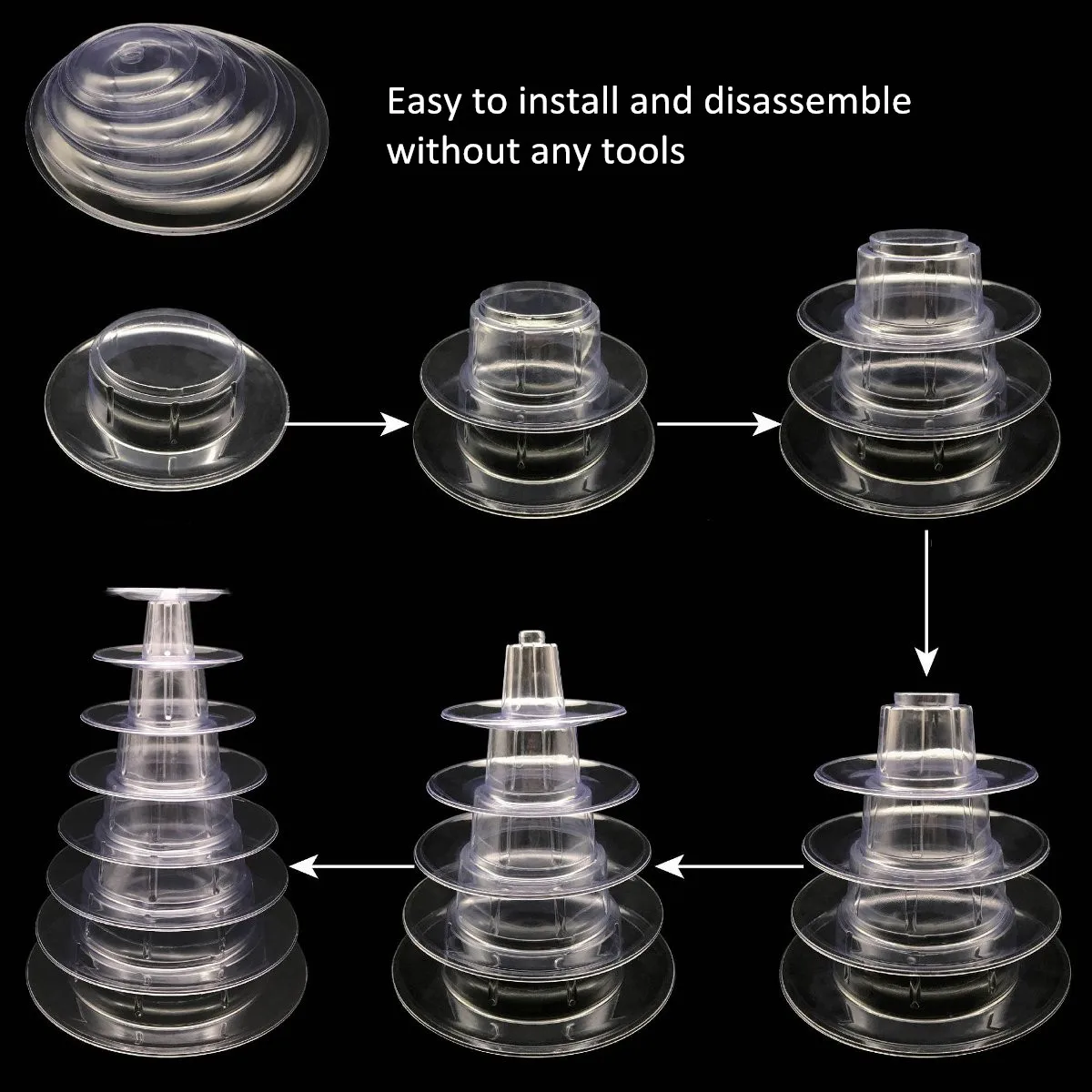 Easy to install and disassemble without any tools