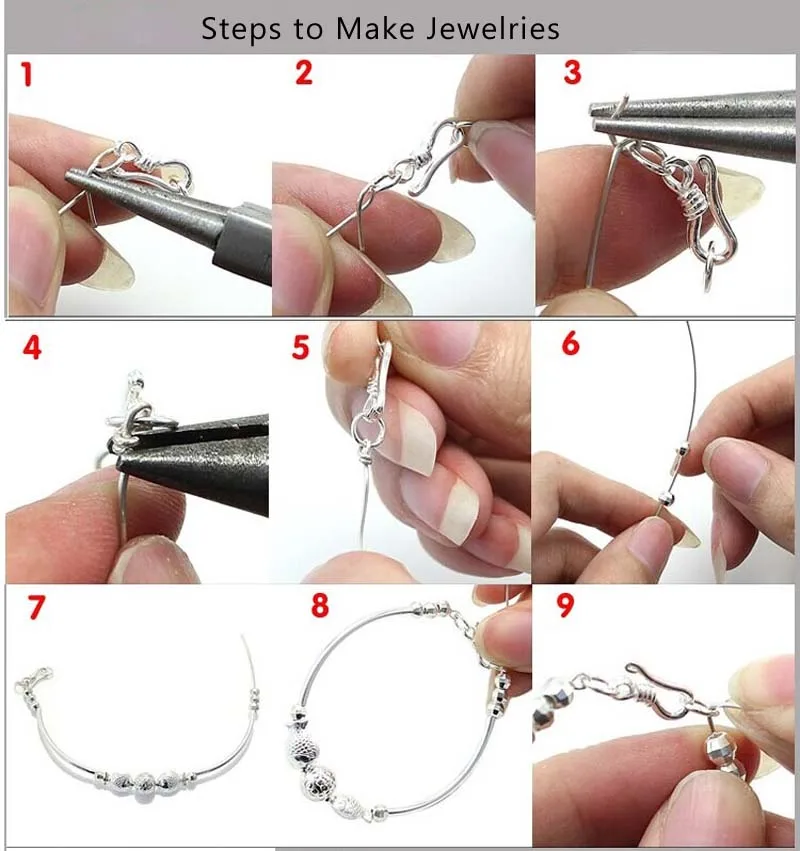 Steps to Make Jewelries

1

2

3

4

5

6

7

8

9