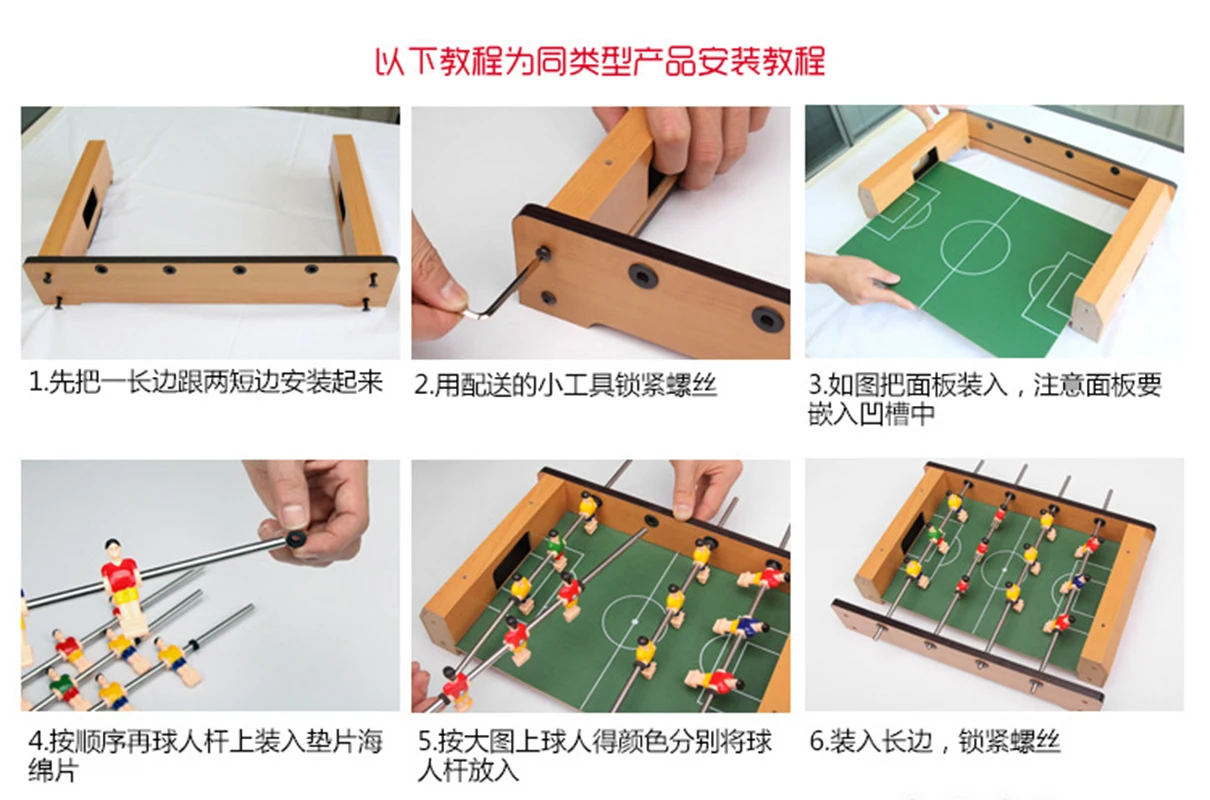 以下教程为同类型产品安装教程

1.先把一长边跟两短边安装起来

2.用配送的小工具锁紧螺丝

3.如图把面板装入，注意面板要嵌入凹槽中

4.按顺序再球人杆上装入垫片海绵片

5.按大图上球人得颜色分别将球人杆放入

6.装入长边，锁紧螺丝