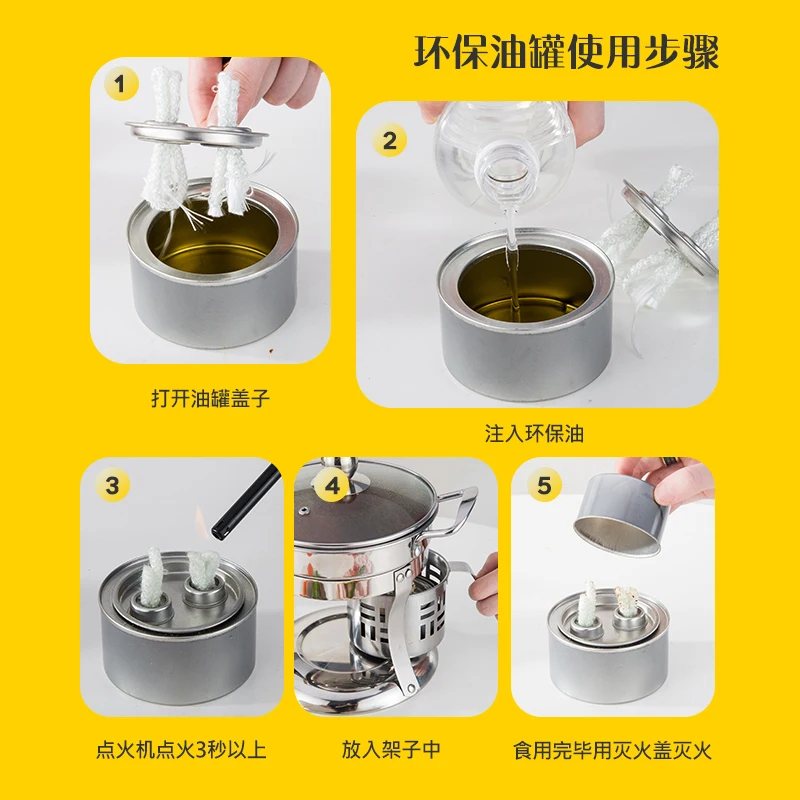 环保油罐使用步骤

1

打开油罐盖子

2

注入环保油

3

点火机点火3秒以上

4

放入架子中

5

食用完毕用灭火盖灭火