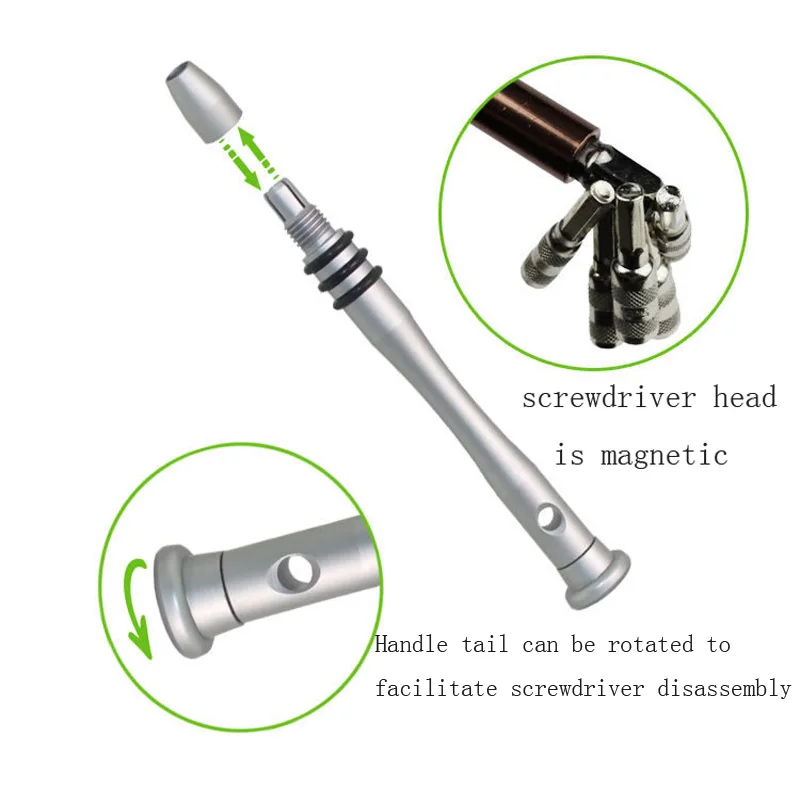 screwdriver head
is magnetic

Handle tail can be rotated to
facilitate screwdriver disassembly