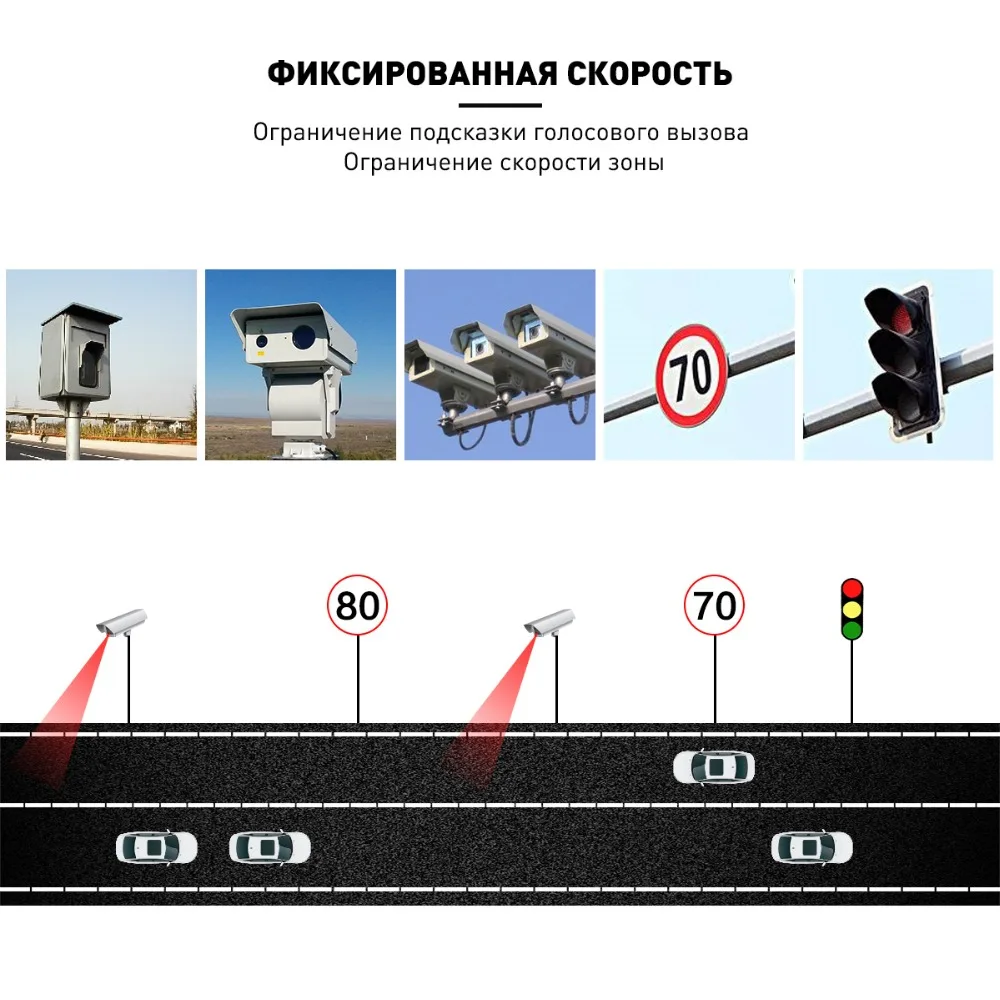 ФИКСИРОВАННАЯ СКОРОСТЬ

Ограничение подсказки голосового вызова
Ограничение скорости зоны

70

80

70