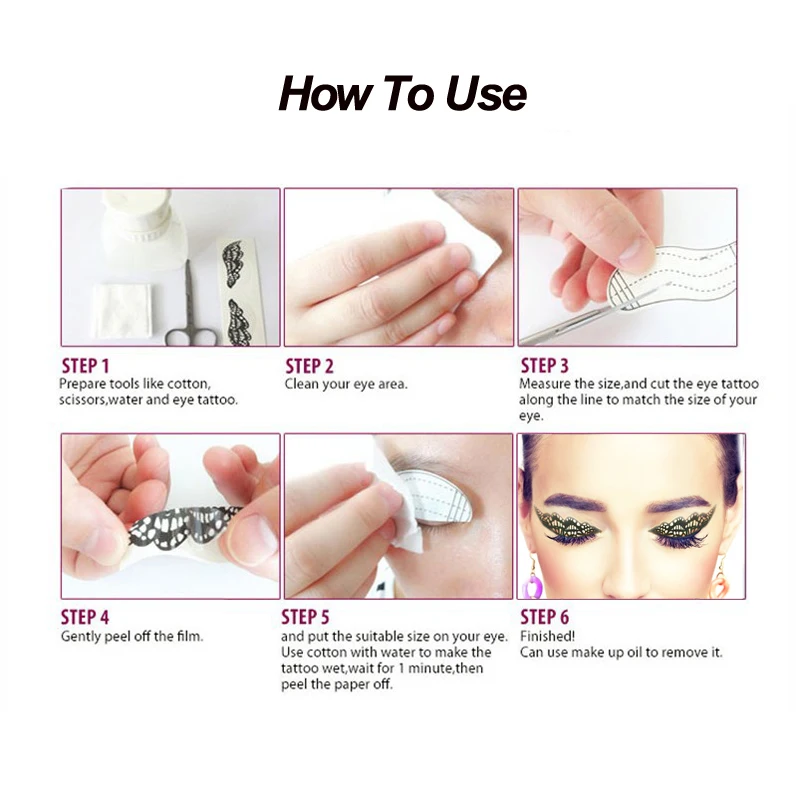 How To Use

STEP 1
Prepare tools like cotton, scissors,water and eye tattoo.

STEP 2
Clean your eye area.

STEP 3
Measure the size,and cut the eye tattoo along the line to match the size of your eye.

STEP 4
Gently peel off the film.

STEP 5
and put the suitable size on your eye. Use cotton with water to make the tattoo wet,wait for 1 minute,then peel the paper off.

STEP 6
Finished!
Can use make up oil to remove it.