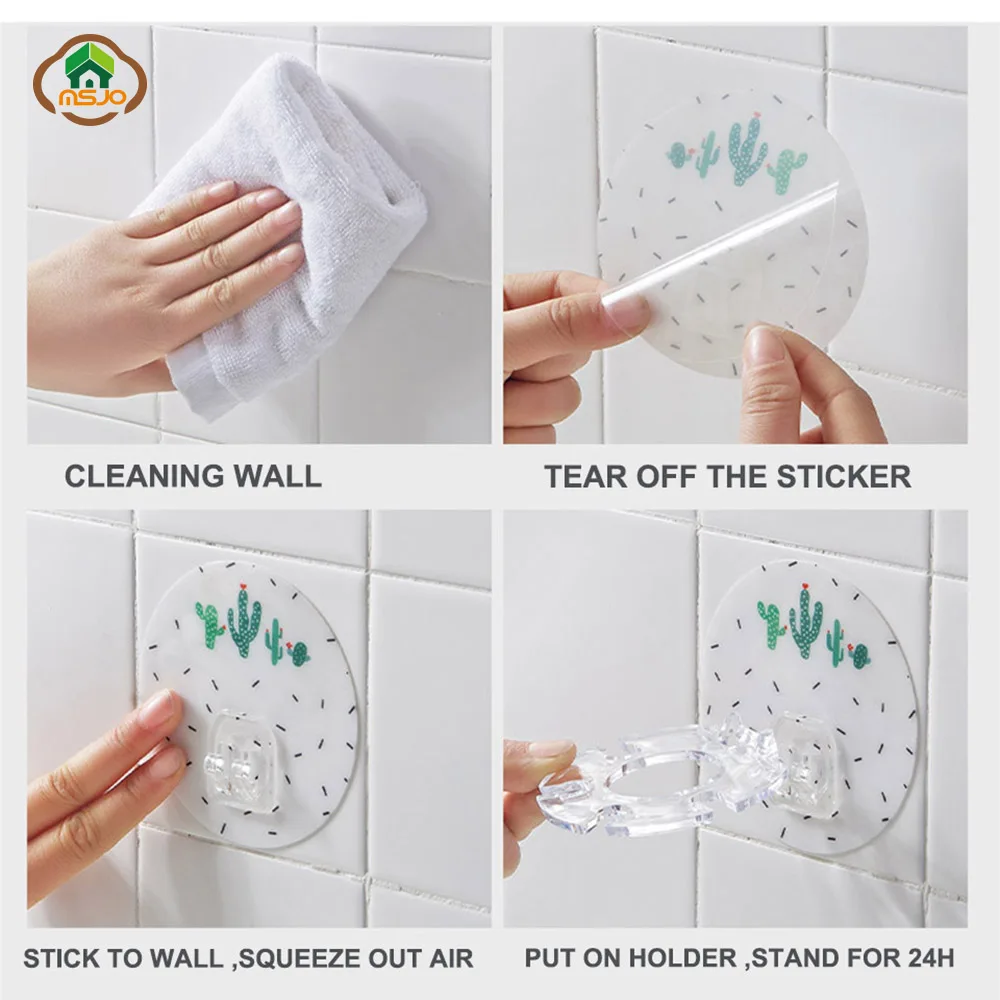 MSJO

CLEANING WALL

TEAR OFF THE STICKER

STICK TO WALL ,SQUEEZE OUT AIR

PUT ON HOLDER ,STAND FOR 24H