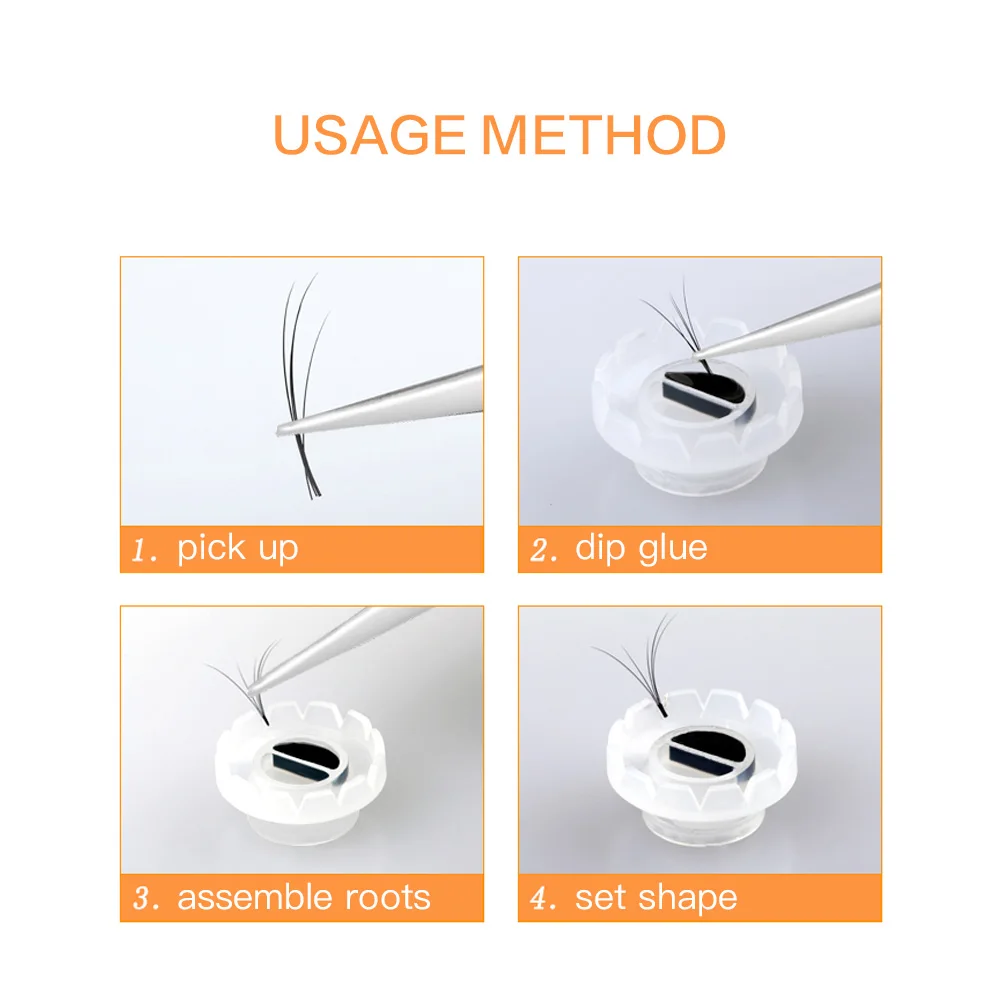 USAGE METHOD

1. pick up

2. dip glue

3. assemble roots

4. set shape