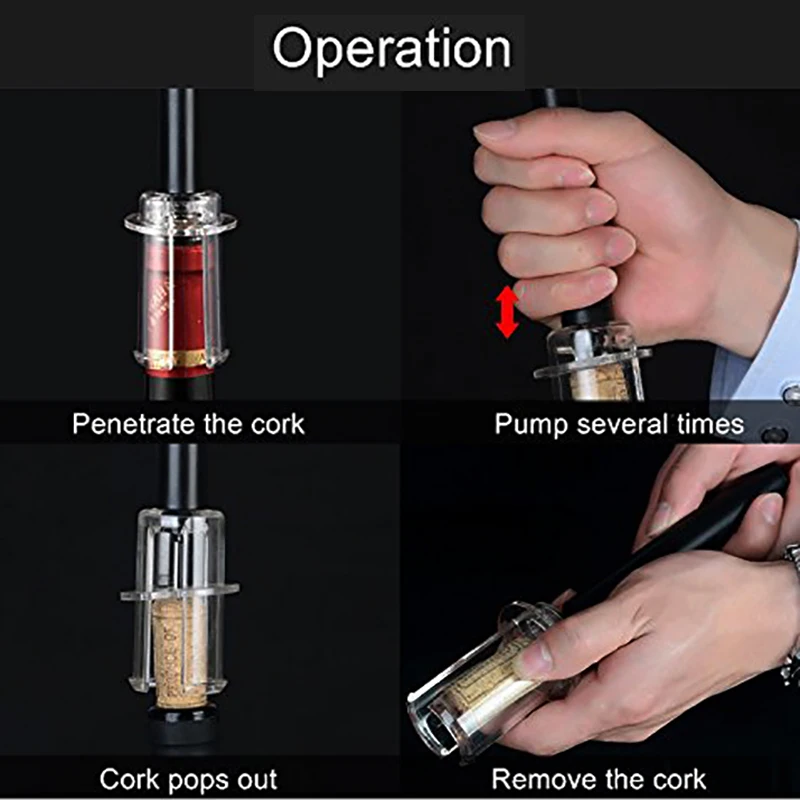 Operation

Penetrate the cork

Pump several times

Cork pops out

Remove the cork