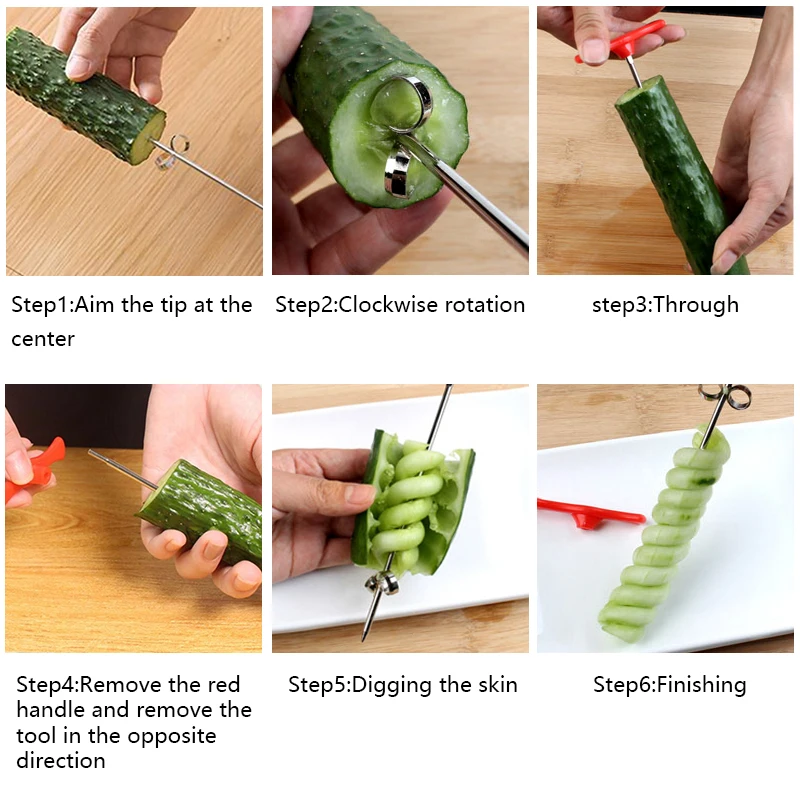 Step1:Aim the tip at the center

Step2:Clockwise rotation

step3:Through

Step4:Remove the red handle and remove the tool in the opposite direction

Step5:Digging the skin

Step6:Finishing