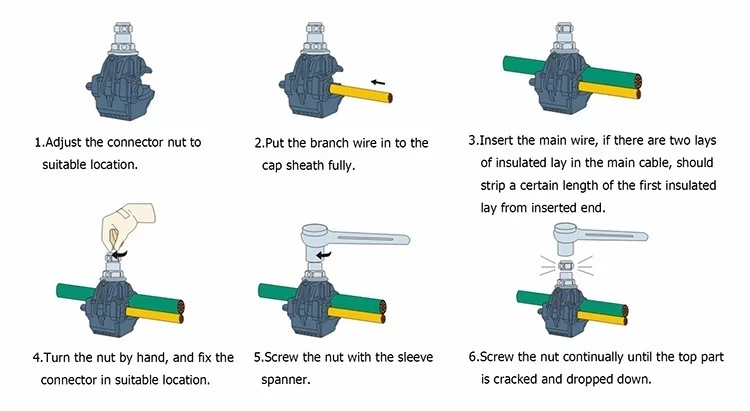 1.Adjust the connector nut to suitable location.

2.Put the branch wire in to the cap sheath fully.

3.Insert the main wire, if there are two lays of insulated lay in the main cable, should strip a certain length of the first insulated lay from inserted end.

4.Turn the nut by hand, and fix the connector in suitable location.

5.Screw the nut with the sleeve spanner.

6.Screw the nut continually until the top part is cracked and dropped down.