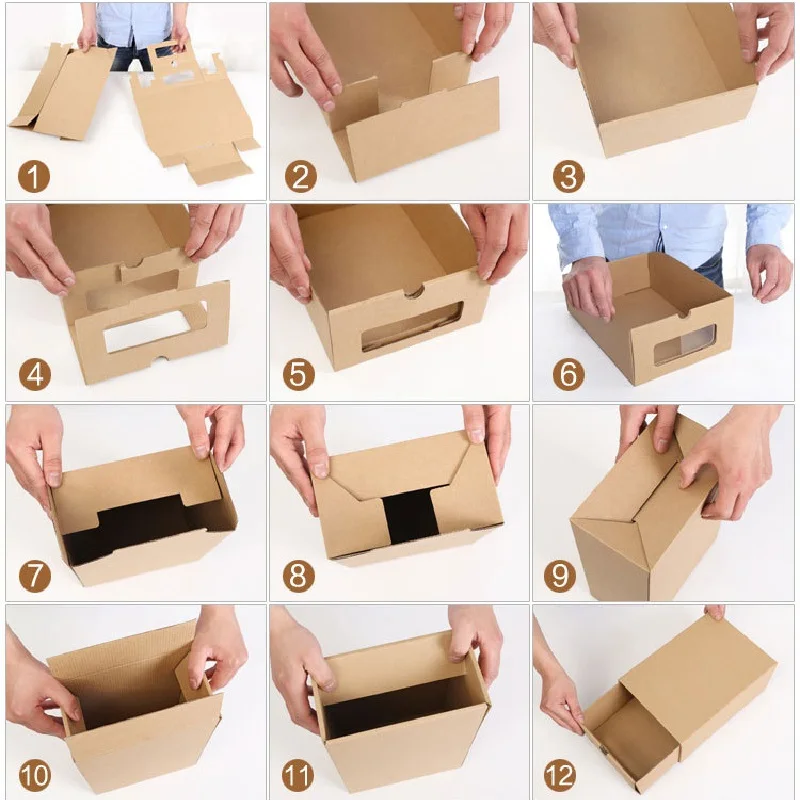 1

2

3

4

5

6

7

8

9

10

11

12