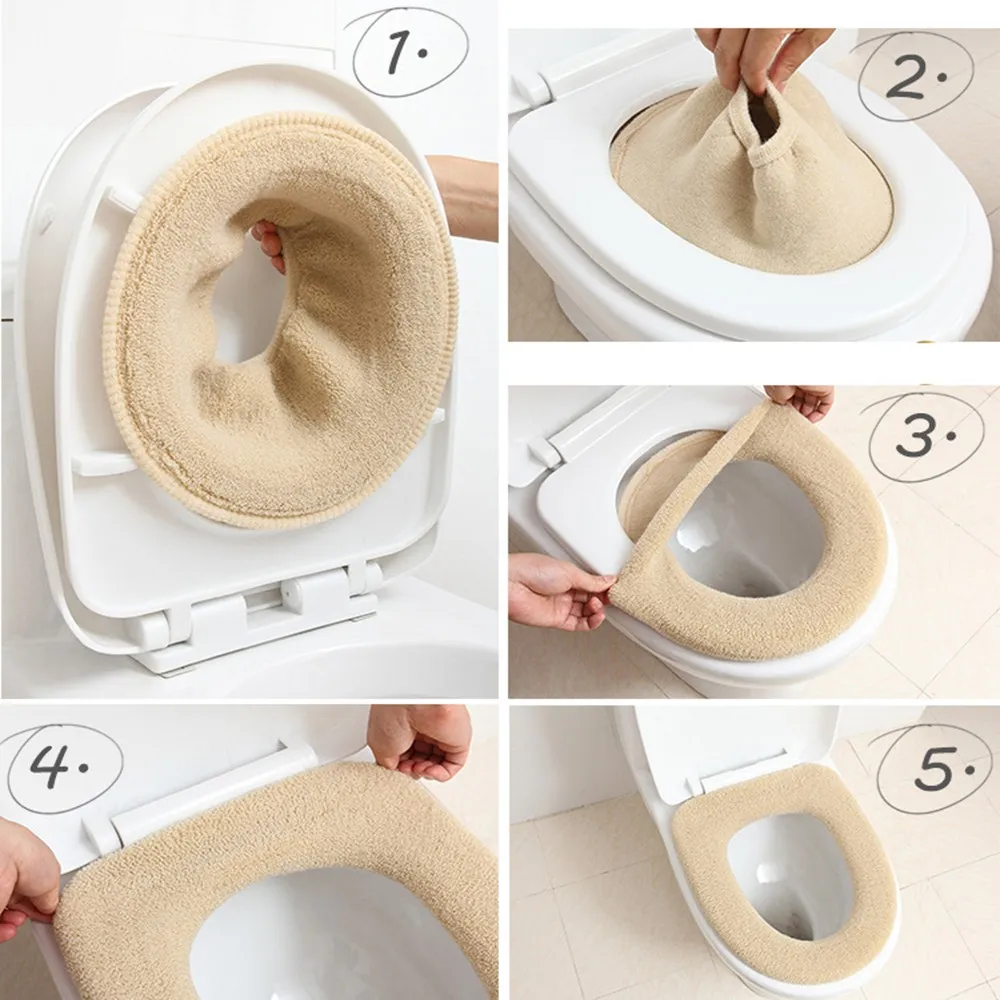 1.

2.

3.

4.

5.