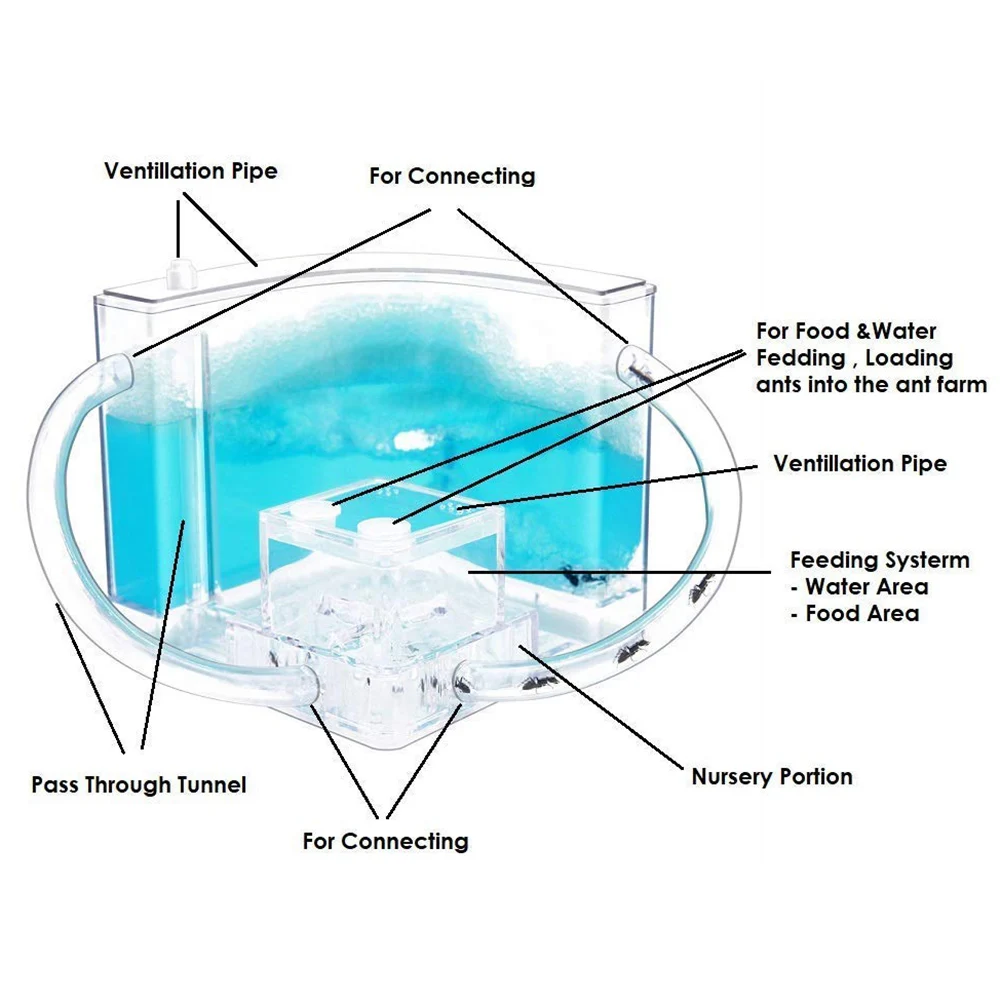 Ventillation Pipe

For Connecting

For Food &Water Fedding , Loading ants into the ant farm

Ventillation Pipe

Feeding Systerm
- Water Area
- Food Area

Nursery Portion

Pass Through Tunnel

For Connecting