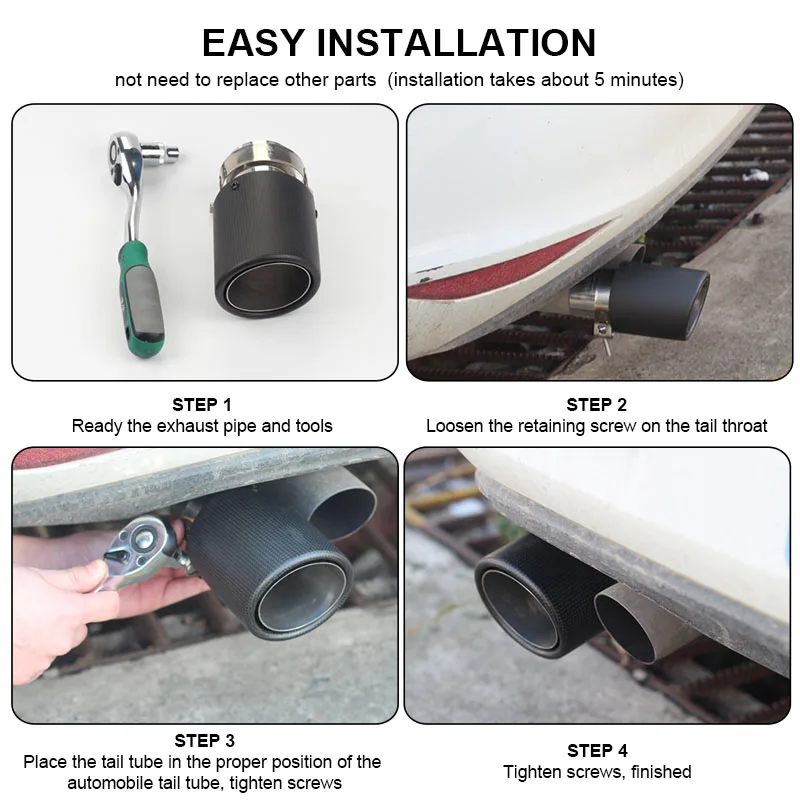 EASY INSTALLATION

not need to replace other parts (installation takes about 5 minutes)

STEP 1
Ready the exhaust pipe and tools

STEP 2
Loosen the retaining screw on the tail throat

STEP 3
Place the tail tube in the proper position of the automobile tail tube, tighten screws

STEP 4
Tighten screws, finished