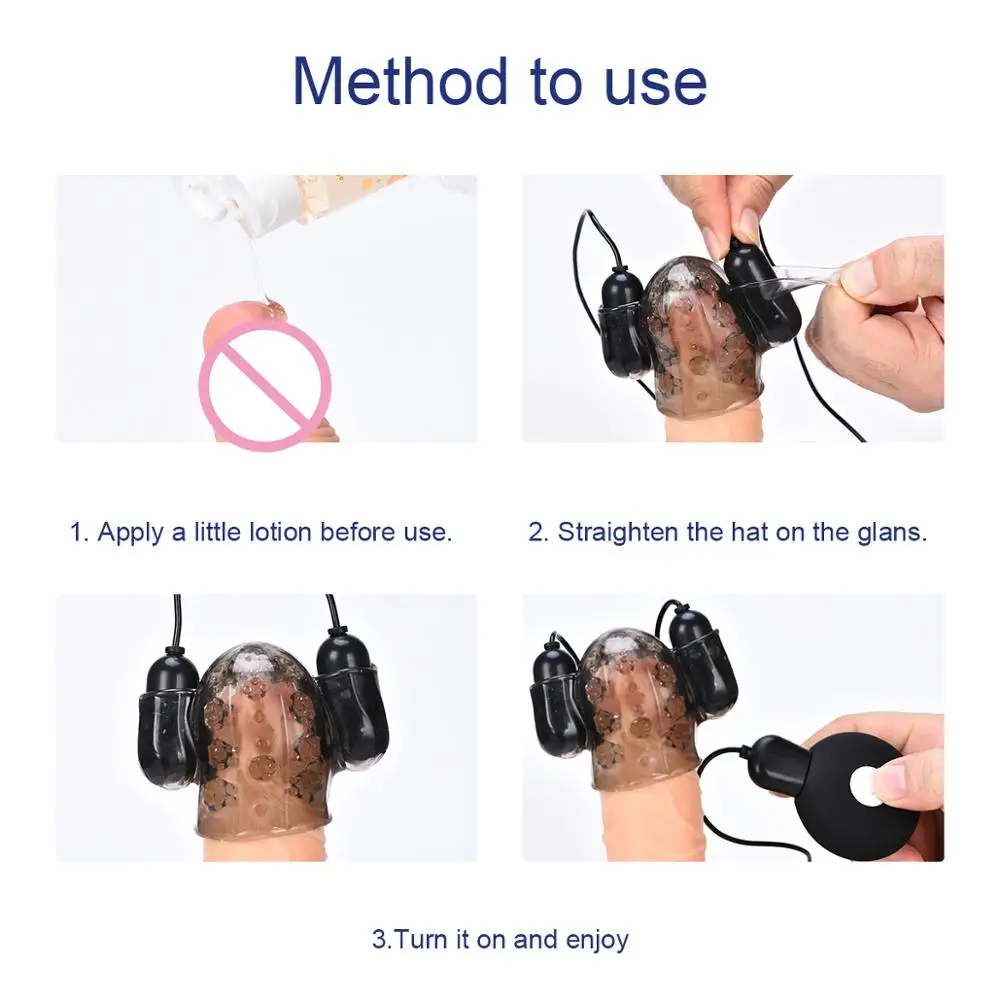 Method to use

1. Apply a little lotion before use.

2. Straighten the hat on the glans.

3.Turn it on and enjoy