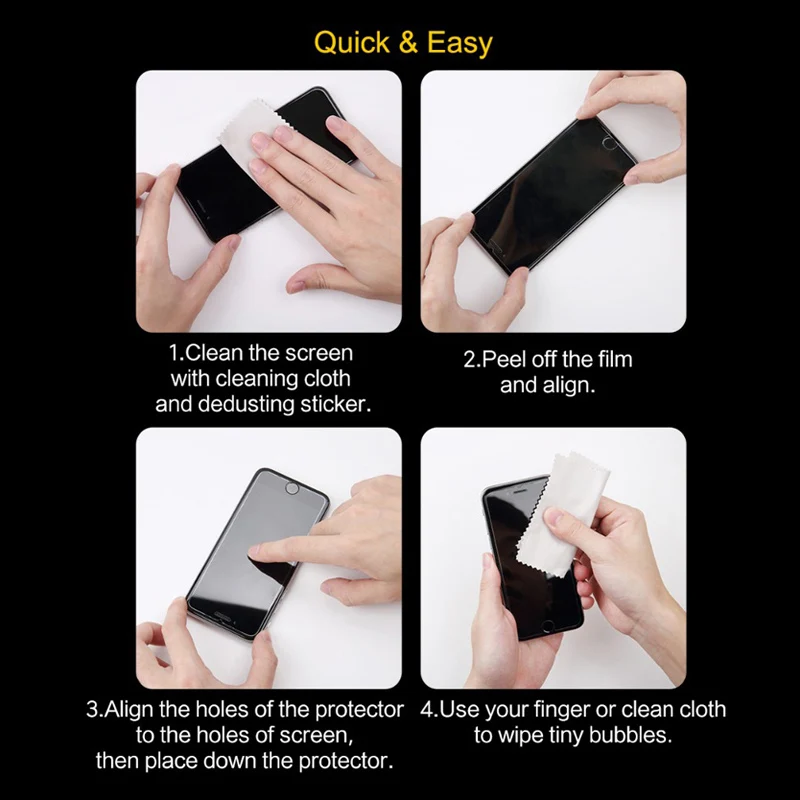 Quick & Easy

1.Clean the screen with cleaning cloth and dedusting sticker.

2.Peel off the film and align.

3.Align the holes of the protector to the holes of screen, then place down the protector.

4.Use your finger or clean cloth to wipe tiny bubbles.